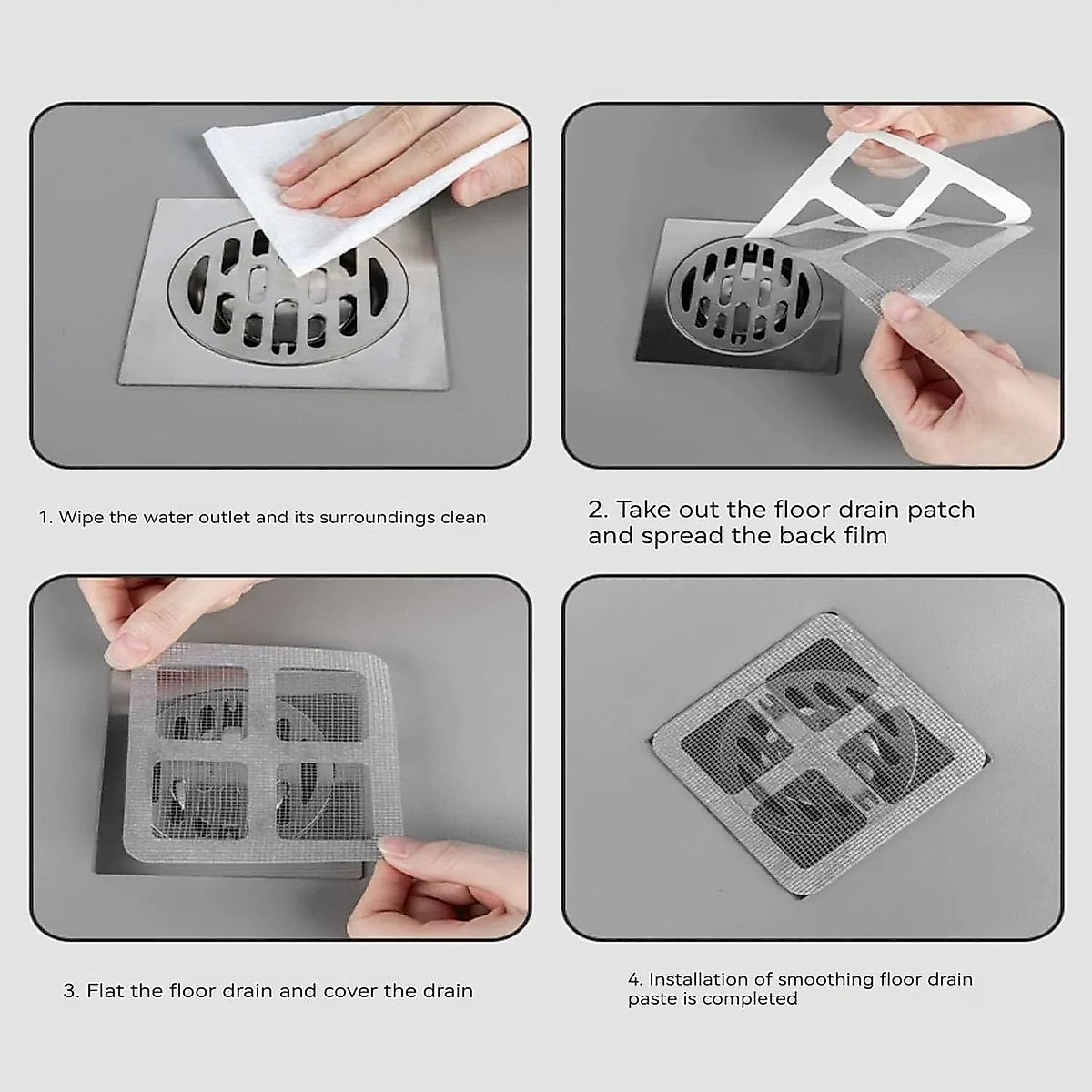 1. Wipe the water outlet and its surroundings clean

2. Take out the floor drain patch and spread the back film

3. Flat the floor drain and cover the drain

4. Installation of smoothing floor drain paste is completed