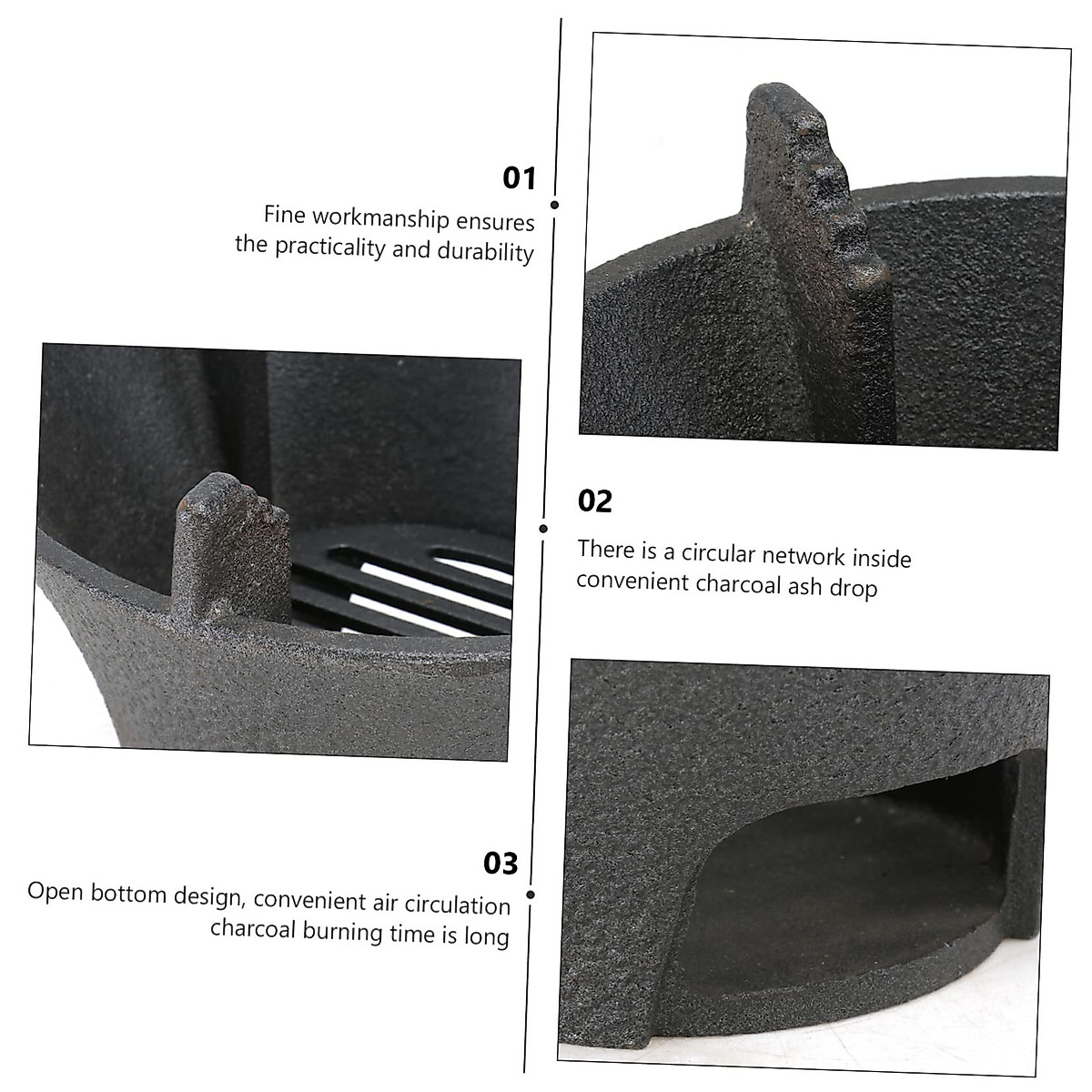 01

Fine workmanship ensures the practicality and durability

02

There is a circular network inside convenient charcoal ash drop

03

Open bottom design, convenient air circulation charcoal burning time is long