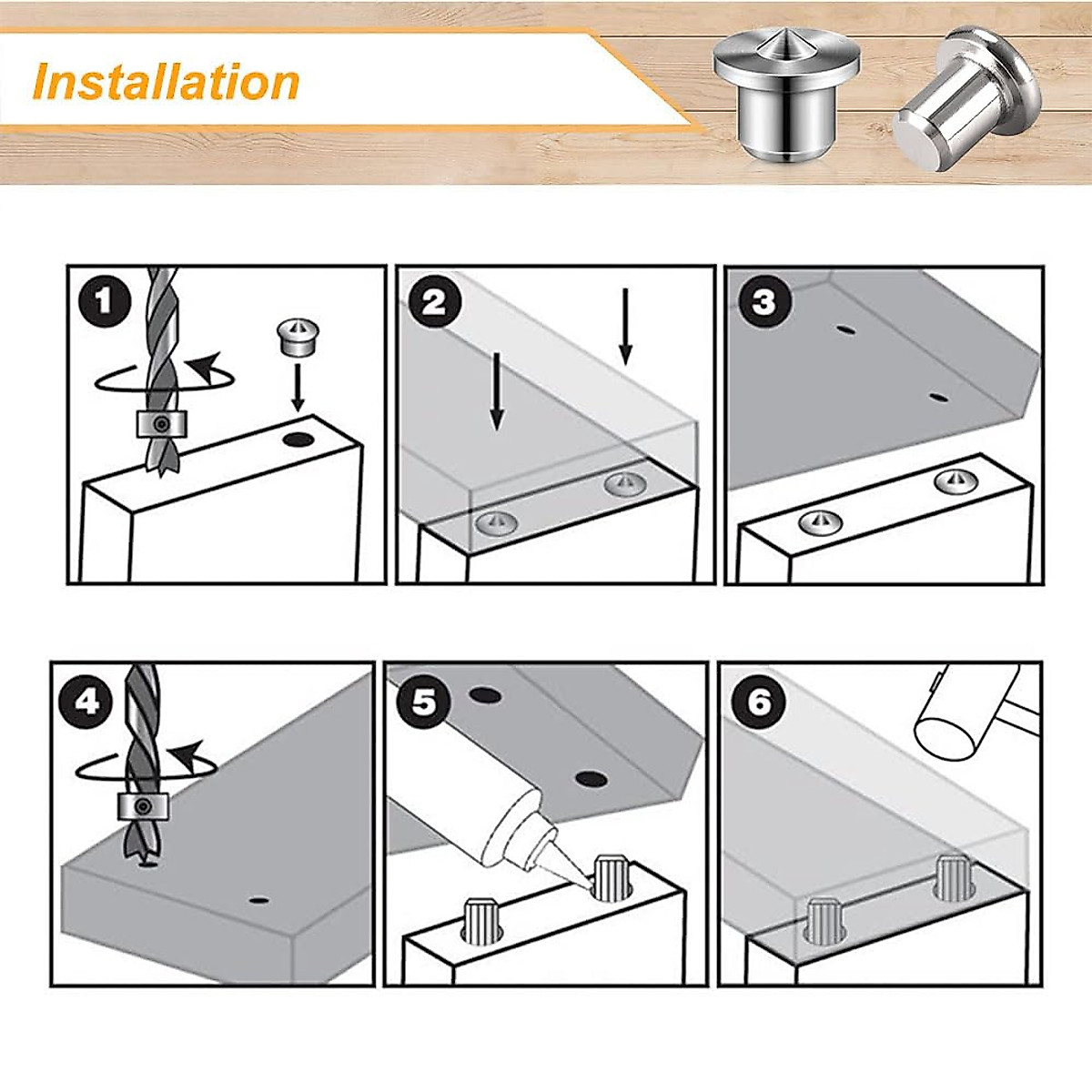 Installation

1

2

3

4

5

6