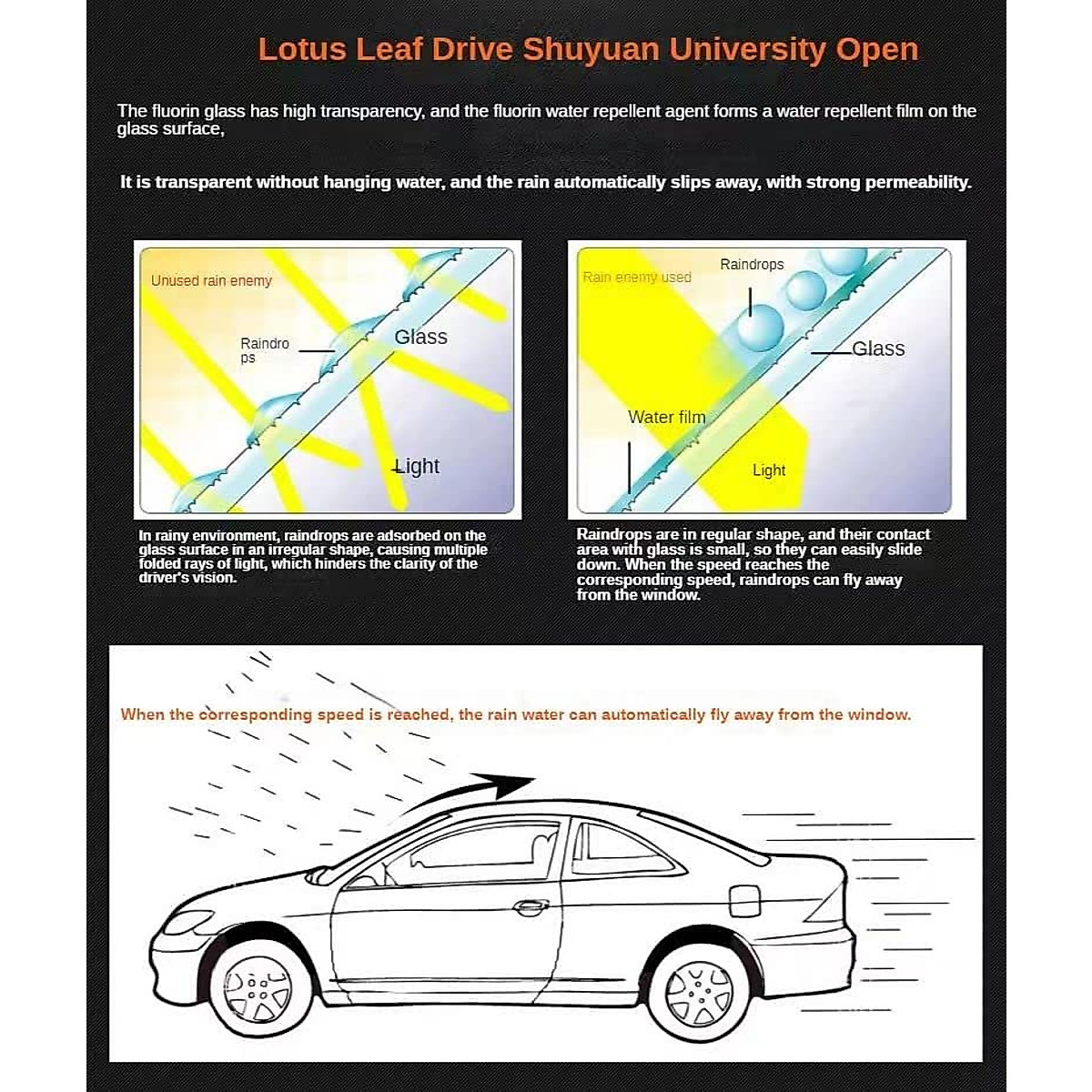 Lotus Leaf Drive Shuyuan University Open

The fluorin glass has high transparency, and the fluorin water repellent agent forms a water repellent film on the glass surface,

It is transparent without hanging water, and the rain automatically slips away, with strong permeability.

Unused rain enemy

Raindrops

Glass

Light

In rainy environment, raindrops are adsorbed on the glass surface in an irregular shape, causing multiple folded rays of light, which hinders the clarity of the driver's vision.

Rain enemy used

Raindrops

Glass

Water film

Light

Raindrops are in regular shape, and their contact area with glass is small, so they can easily slide down. When the speed reaches the corresponding speed, raindrops can fly away from the window.

When the corresponding speed is reached, the rain water can automatically fly away from the window.