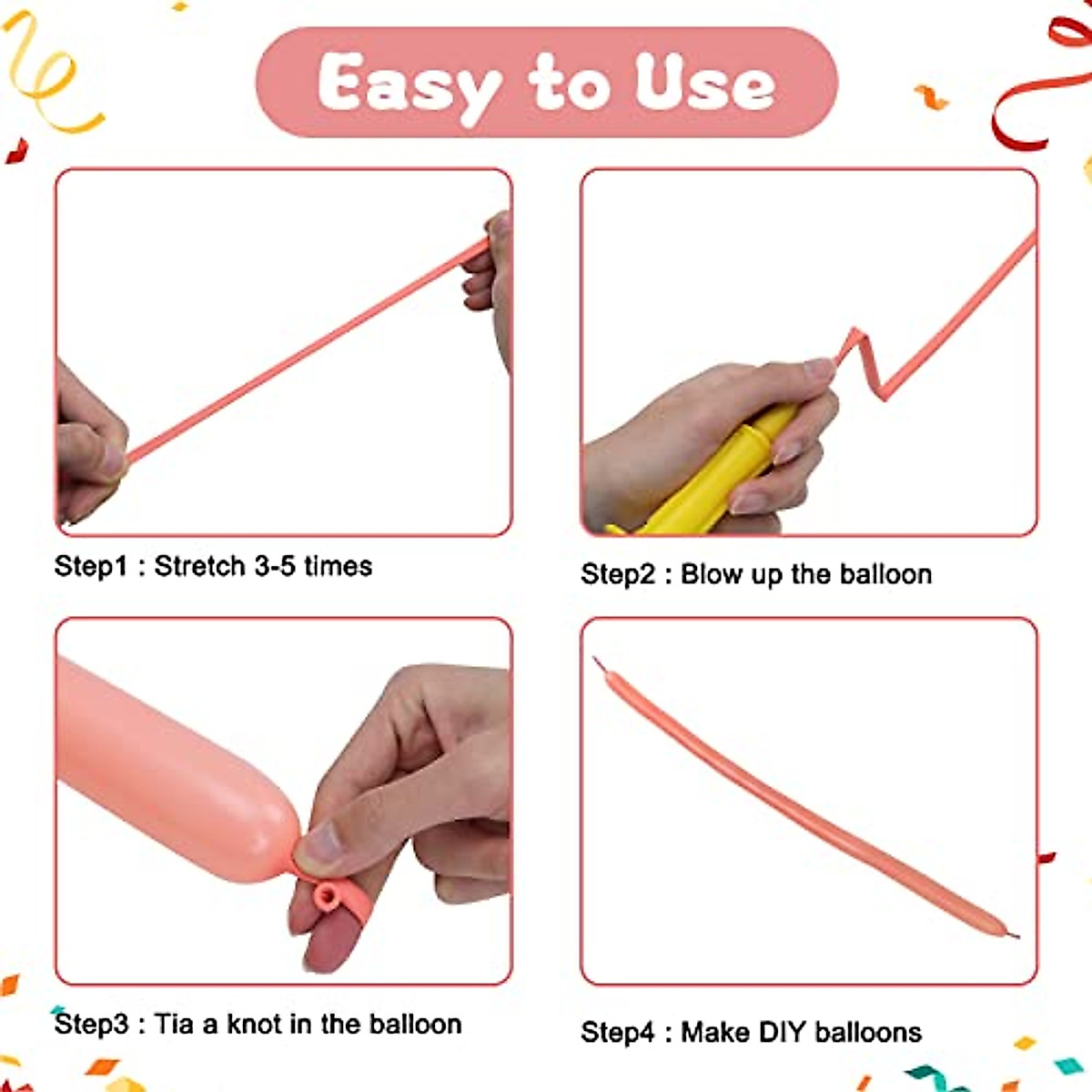 Easy to Use

Step1 : Stretch 3-5 times

Step2 : Blow up the balloon

Step3 : Tia a knot in the balloon

Step4 : Make DIY balloons