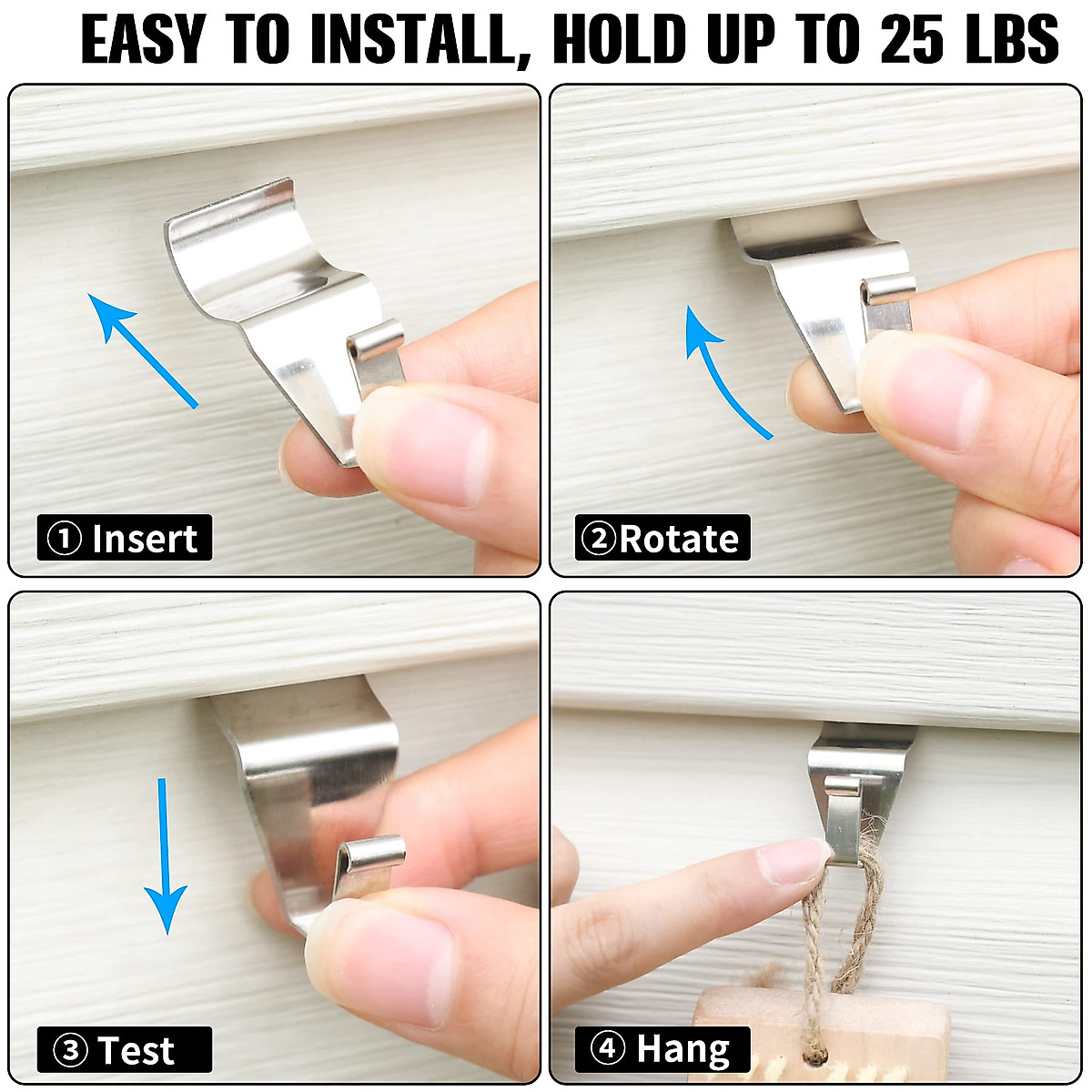 EASY TO INSTALL, HOLD UP TO 25 LBS

① Insert

②Rotate

③ Test

④ Hang