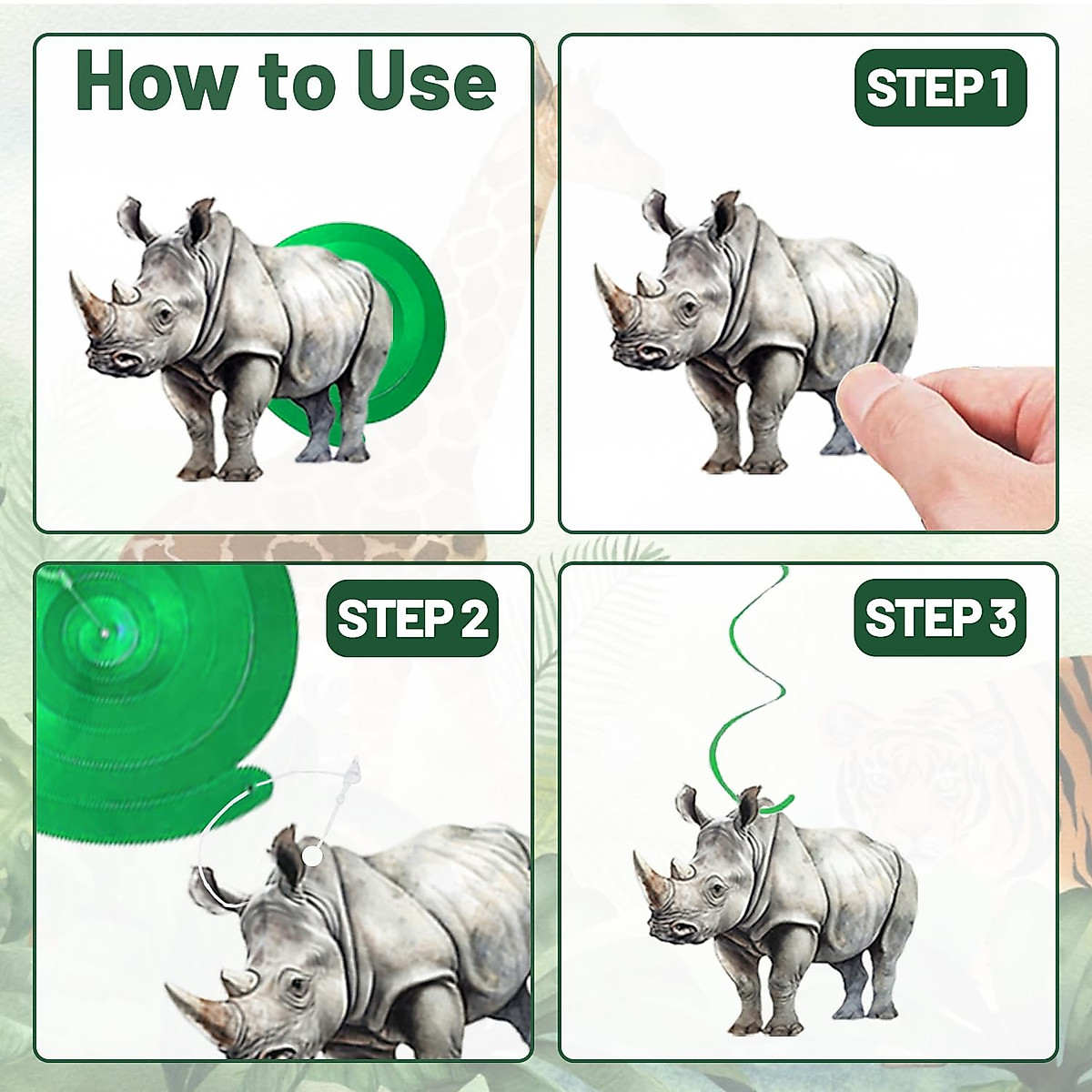 How to Use

STEP 1

STEP 2

STEP 3