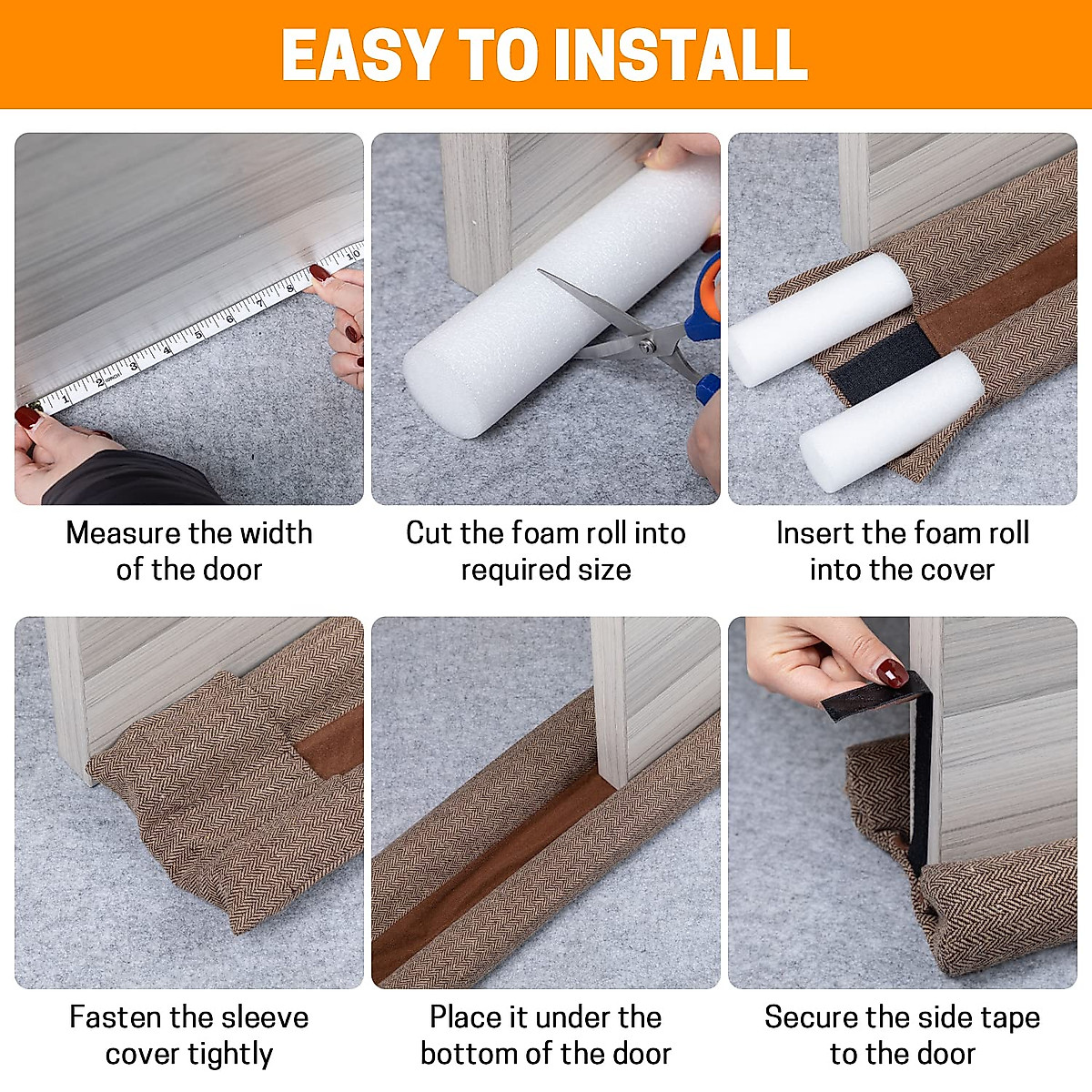 EASY TO INSTALL

1 2 3 4 5 6 7 8 9 10

Measure the width of the door

Cut the foam roll into required size

Insert the foam roll into the cover

Fasten the sleeve cover tightly

Place it under the bottom of the door

Secure the side tape to the door