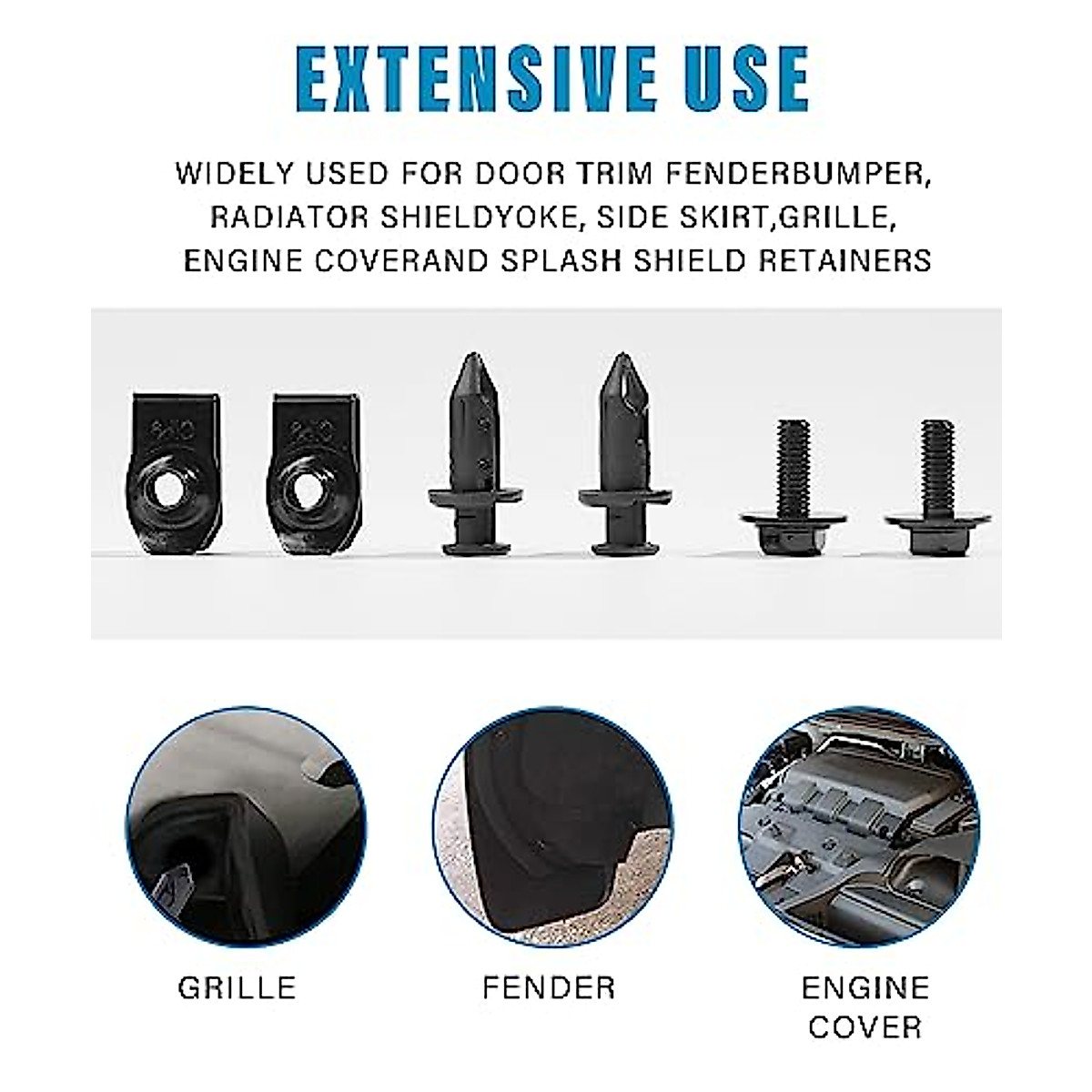 EXTENSIVE USE

WIDELY USED FOR DOOR TRIM FENDERBUMPER, RADIATOR SHIELDYOKE, SIDE SKIRT,GRILLE, ENGINE COVERAND SPLASH SHIELD RETAINERS

GRILLE

FENDER

ENGINE COVER