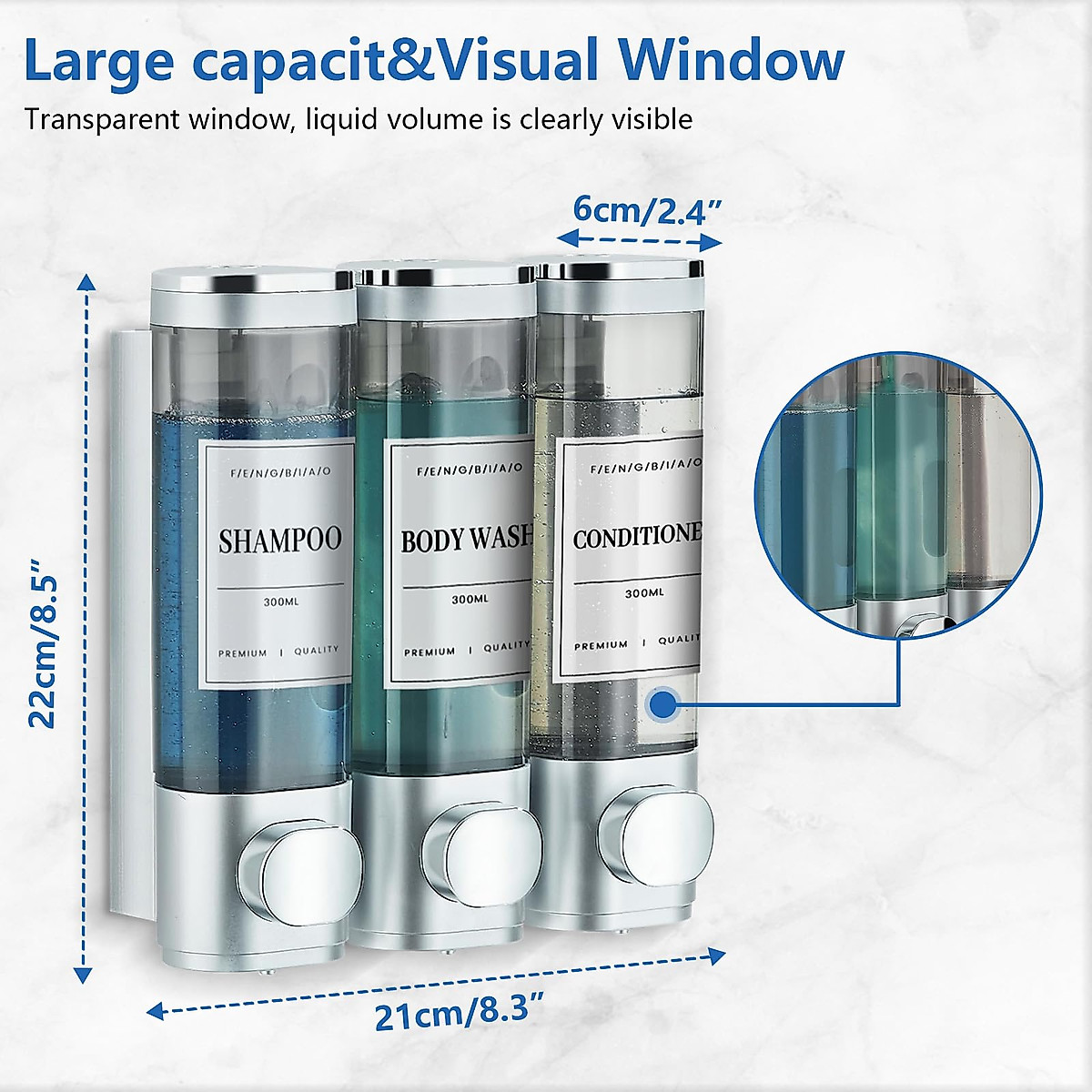 Large capacit&Visual Window
Transparent window, liquid volume is clearly visible

6cm/2.4"

22cm/8.5"

F/E/N/G/B/I/A/O
SHAMPOO
300ML
PREMIUM | QUALITY

F/E/N/G/B/I/A/O
BODY WASH
300ML
PREMIUM | QUALITY

F/E/N/G/B/I/A/O
CONDITIONE
300ML
PREMIUM | QUALIT

21cm/8.3"