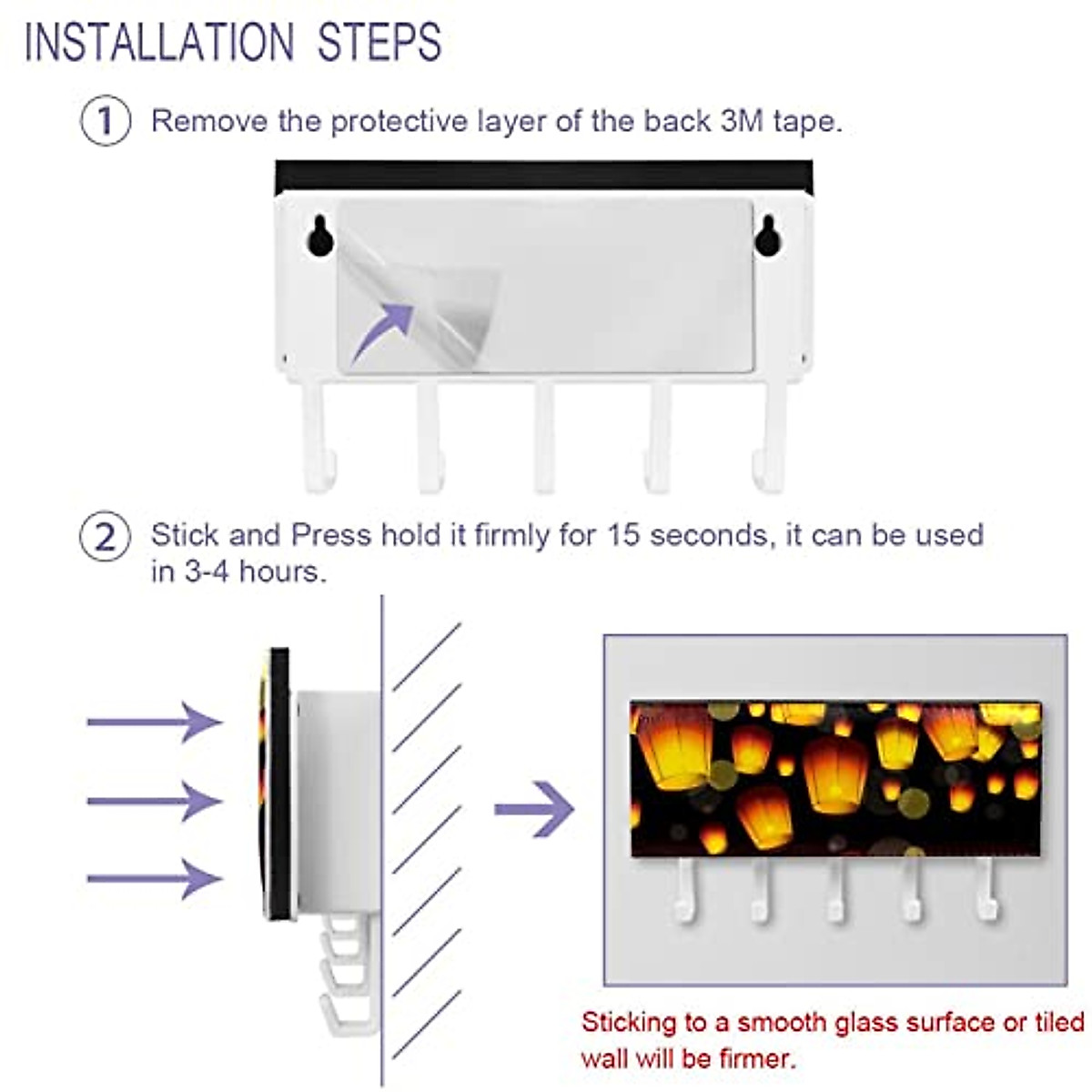 INSTALLATION STEPS

1 Remove the protective layer of the back 3M tape.

2 Stick and Press hold it firmly for 15 seconds, it can be used in 3-4 hours.

Sticking to a smooth glass surface or tiled wall will be firmer.