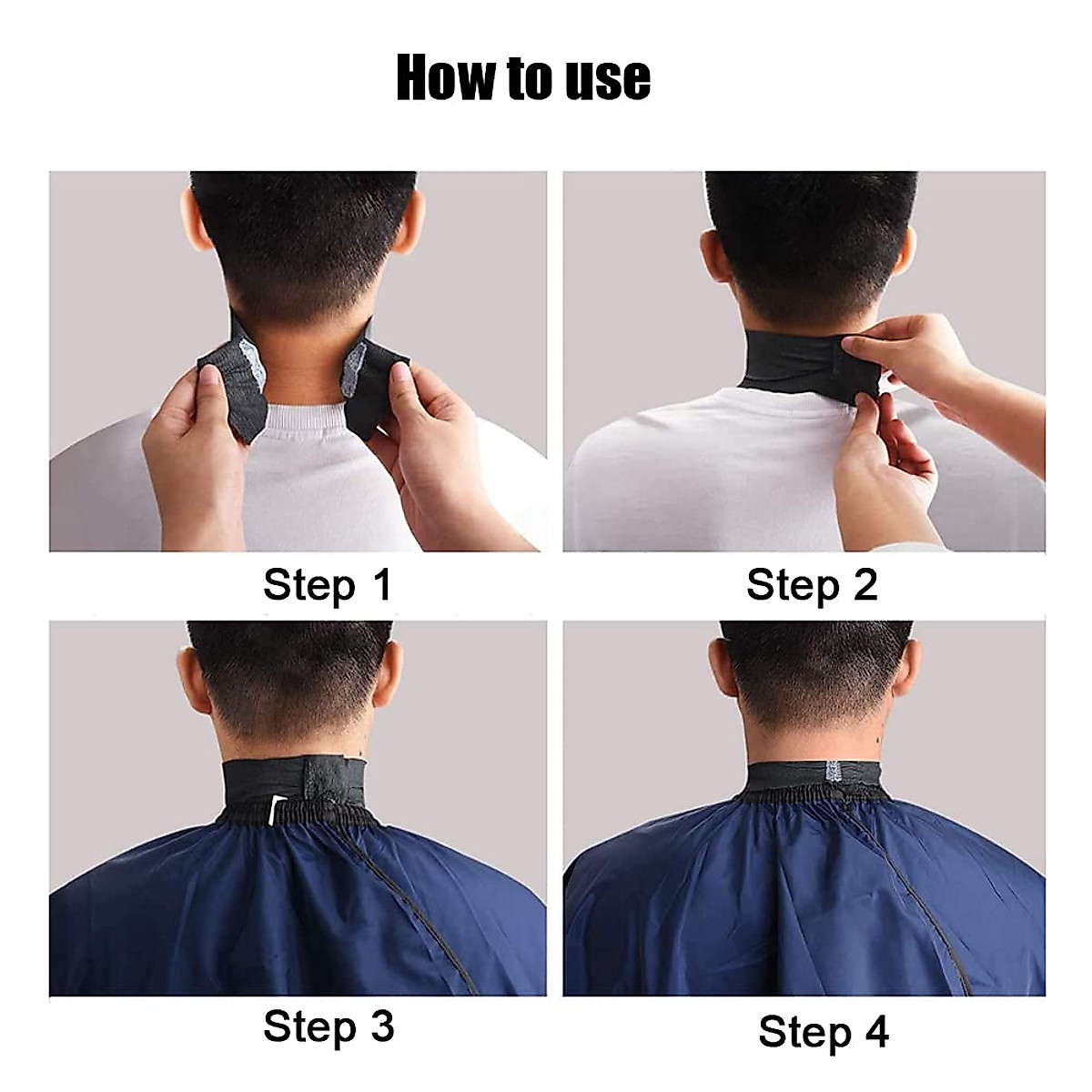 How to use

Step 1

Step 2

Step 3

Step 4