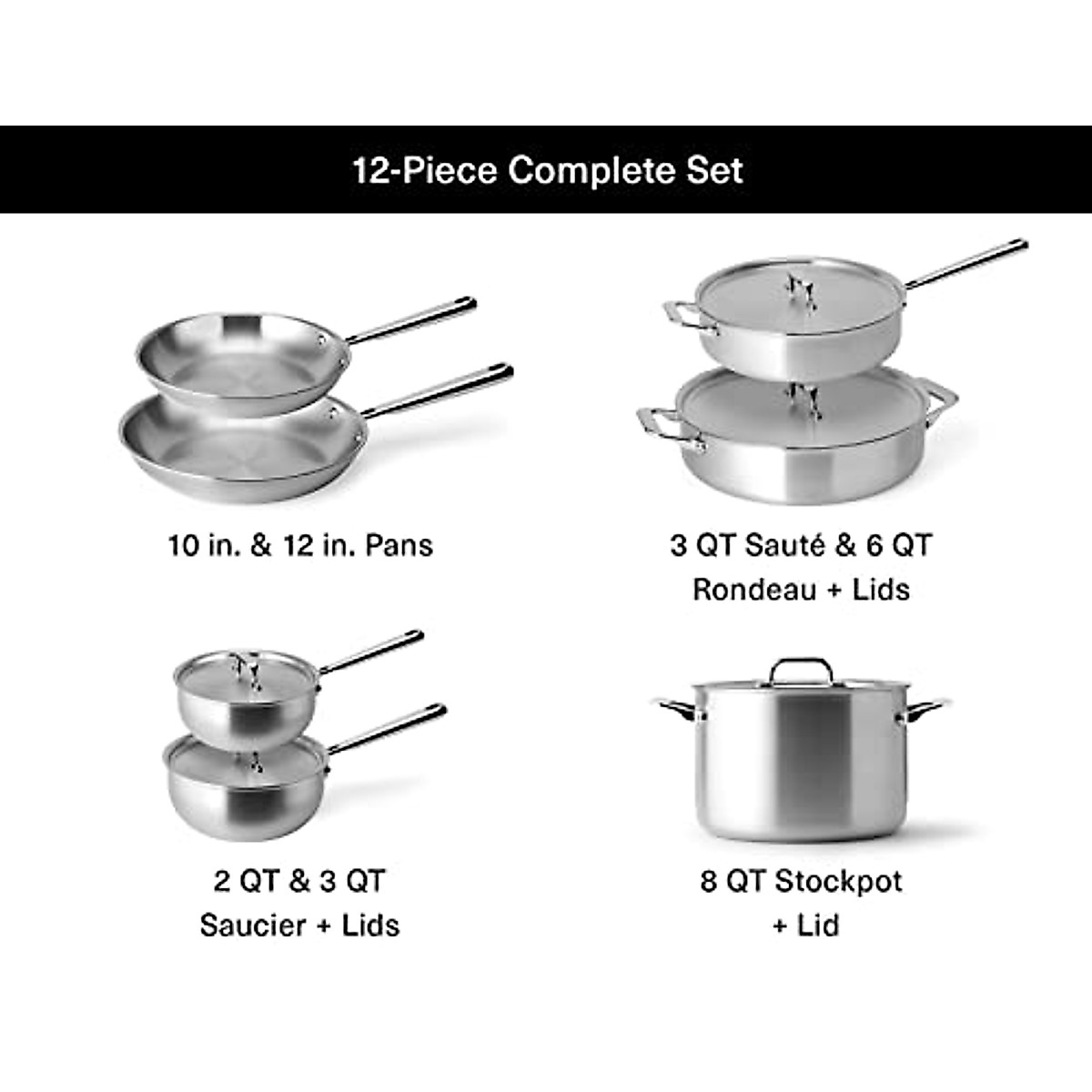 12-Piece Complete Set

10 in. & 12 in. Pans

3 QT Sauté & 6 QT Rondeau + Lids

2 QT & 3 QT Saucier + Lids

8 QT Stockpot + Lid