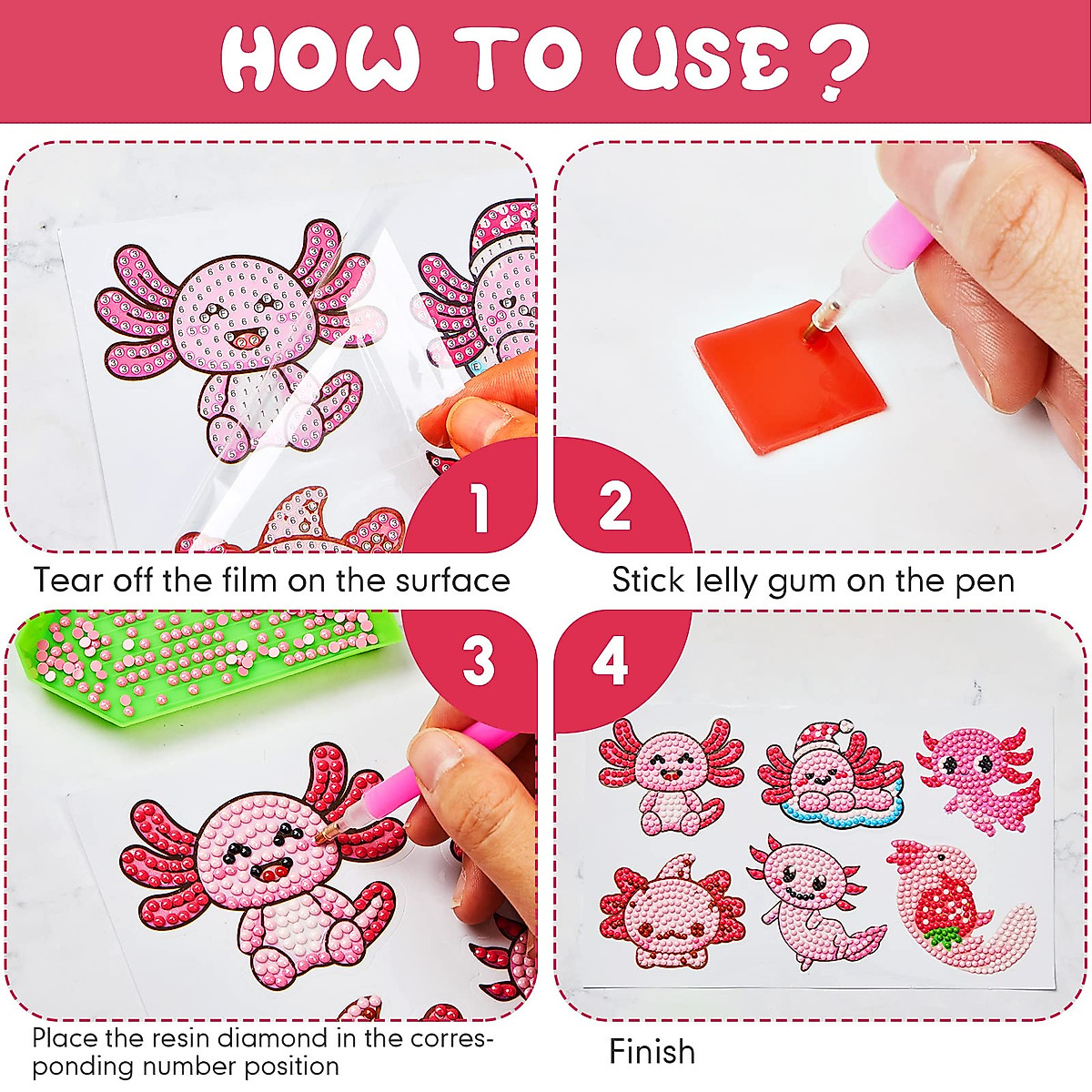 HOW TO USE?

1

Tear off the film on the surface

2

Stick lelly gum on the pen

3

Place the resin diamond in the corresponding number position

4

Finish