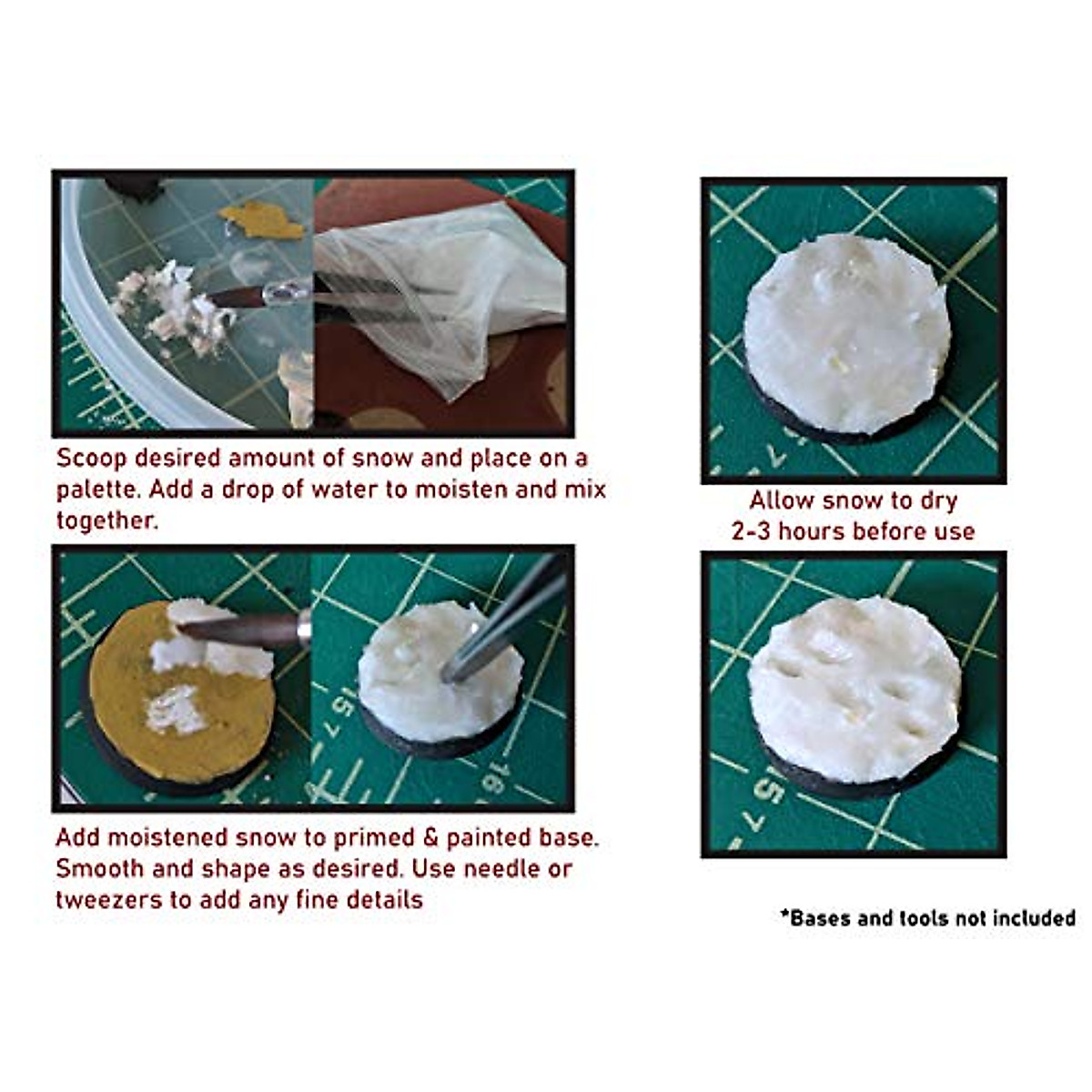 Scoop desired amount of snow and place on a palette. Add a drop of water to moisten and mix together.

Add moistened snow to primed & painted base. Smooth and shape as desired. Use needle or tweezers to add any fine details

Allow snow to dry 2-3 hours before use

*Bases and tools not included