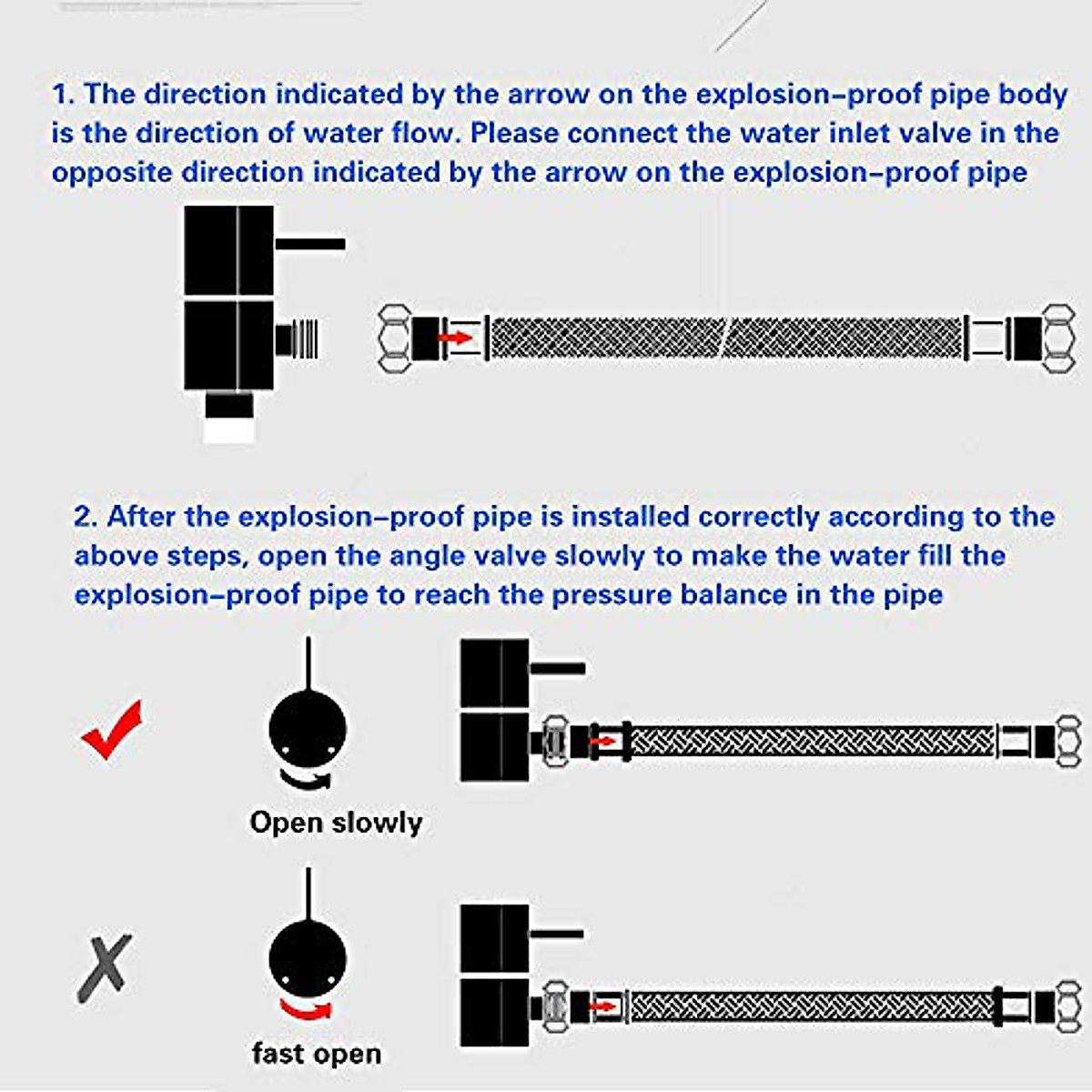 1. The direction indicated by the arrow on the explosion-proof pipe body is the direction of water flow. Please connect the water inlet valve in the opposite direction indicated by the arrow on the explosion-proof pipe

2. After the explosion-proof pipe is installed correctly according to the above steps, open the angle valve slowly to make the water fill the explosion-proof pipe to reach the pressure balance in the pipe

Open slowly

fast open