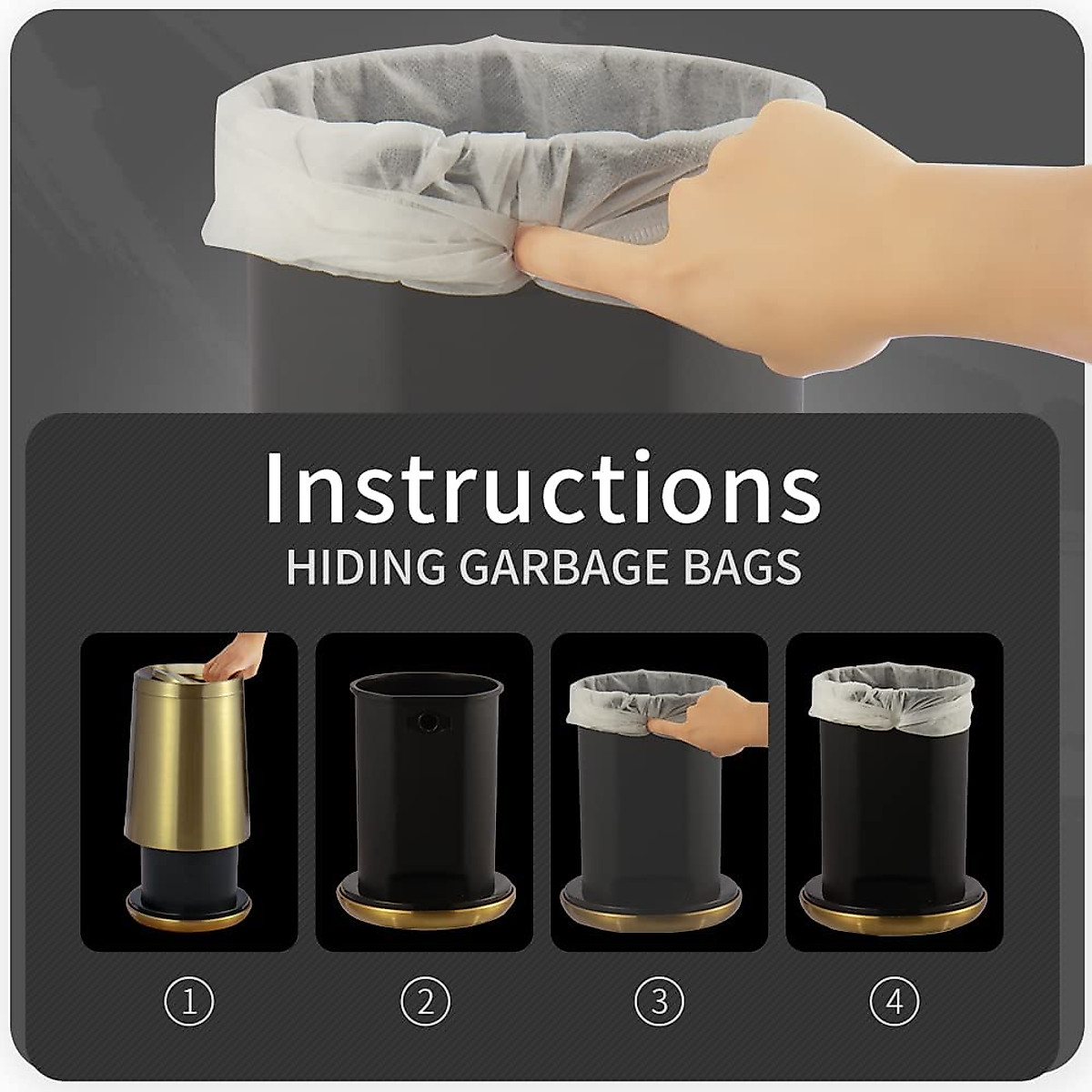 Instructions
HIDING GARBAGE BAGS

①
②
③
④