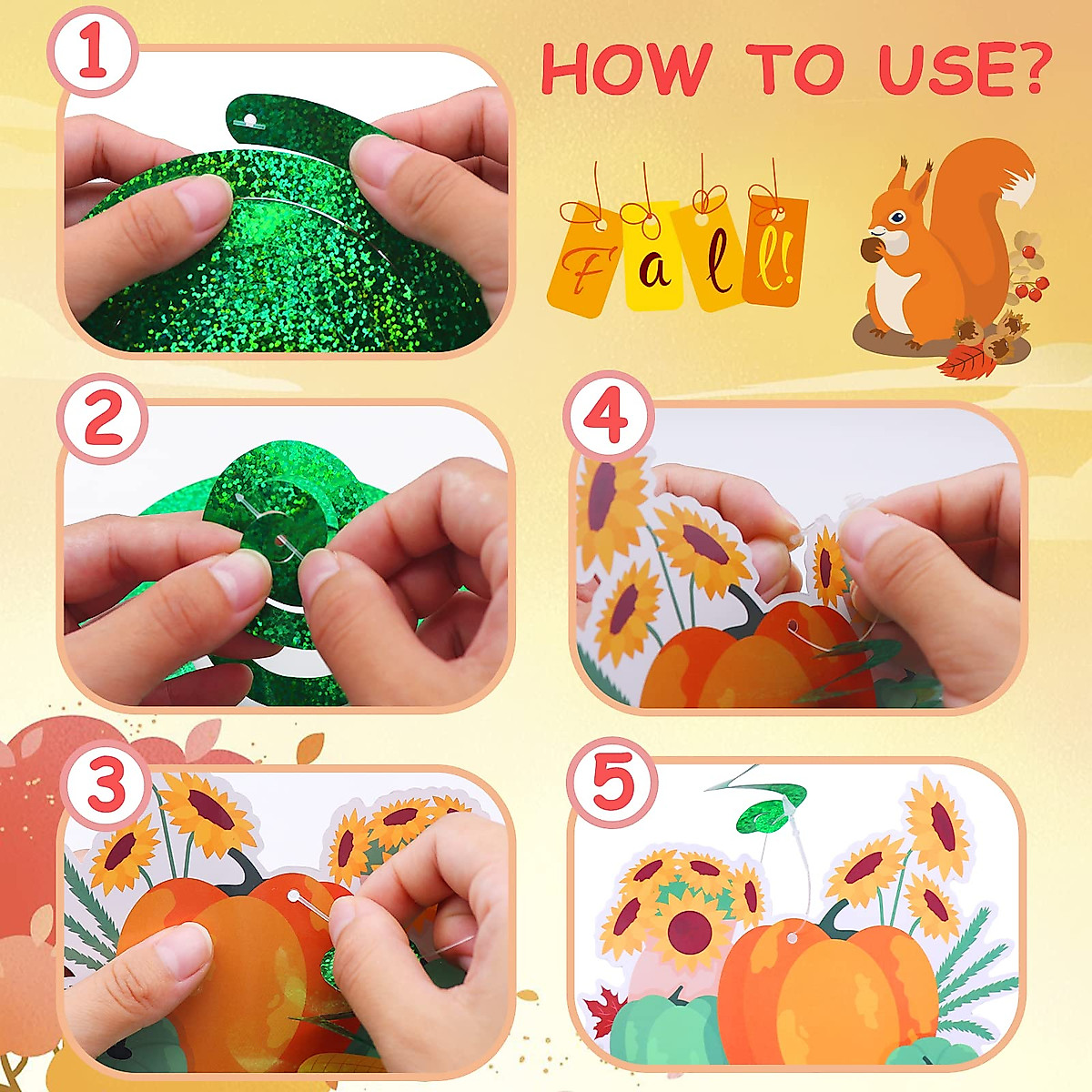 1

HOW TO USE?

Fall!

2

4

3

5