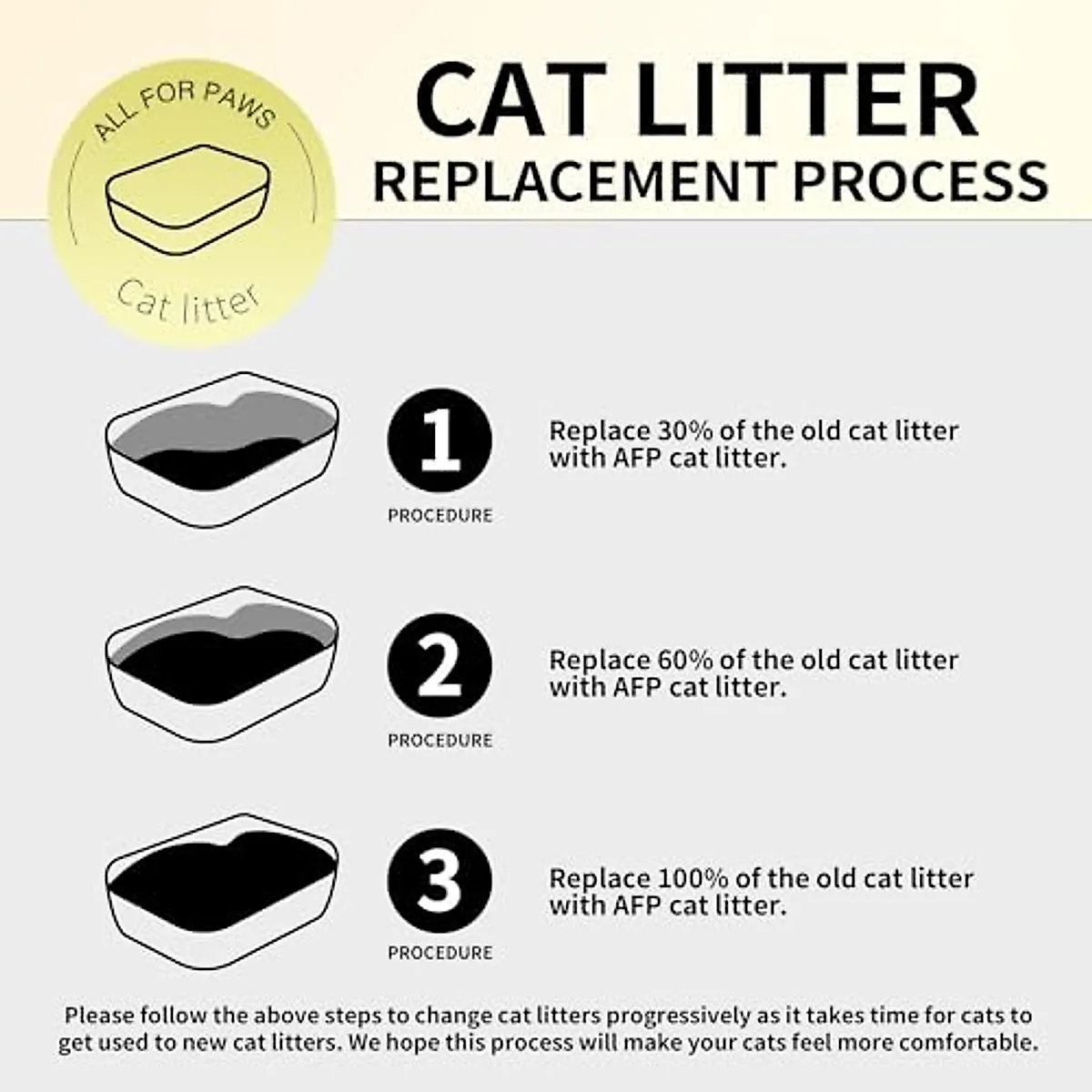 ALL FOR PAWS

Cat litter

CAT LITTER
REPLACEMENT PROCESS

1
PROCEDURE

Replace 30% of the old cat litter with AFP cat litter.

2
PROCEDURE

Replace 60% of the old cat litter with AFP cat litter.

3
PROCEDURE

Replace 100% of the old cat litter with AFP cat litter.

Please follow the above steps to change cat litters progressively as it takes time for cats to get used to new cat litters. We hope this process will make your cats feel more comfortable.