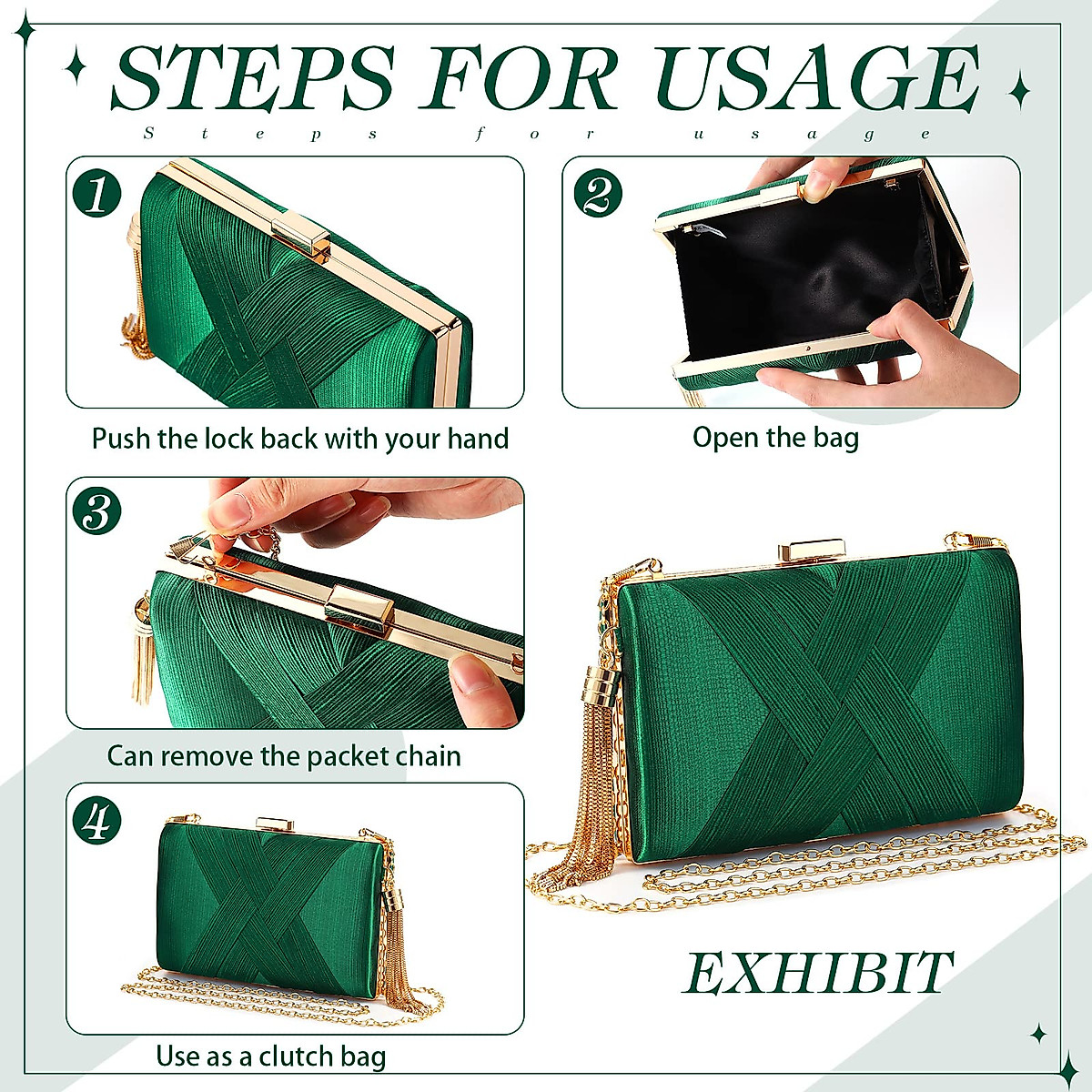 STEPS FOR USAGE

Steps for usage

1

Push the lock back with your hand

2

Open the bag

3

Can remove the packet chain

4

Use as a clutch bag

EXHIBIT