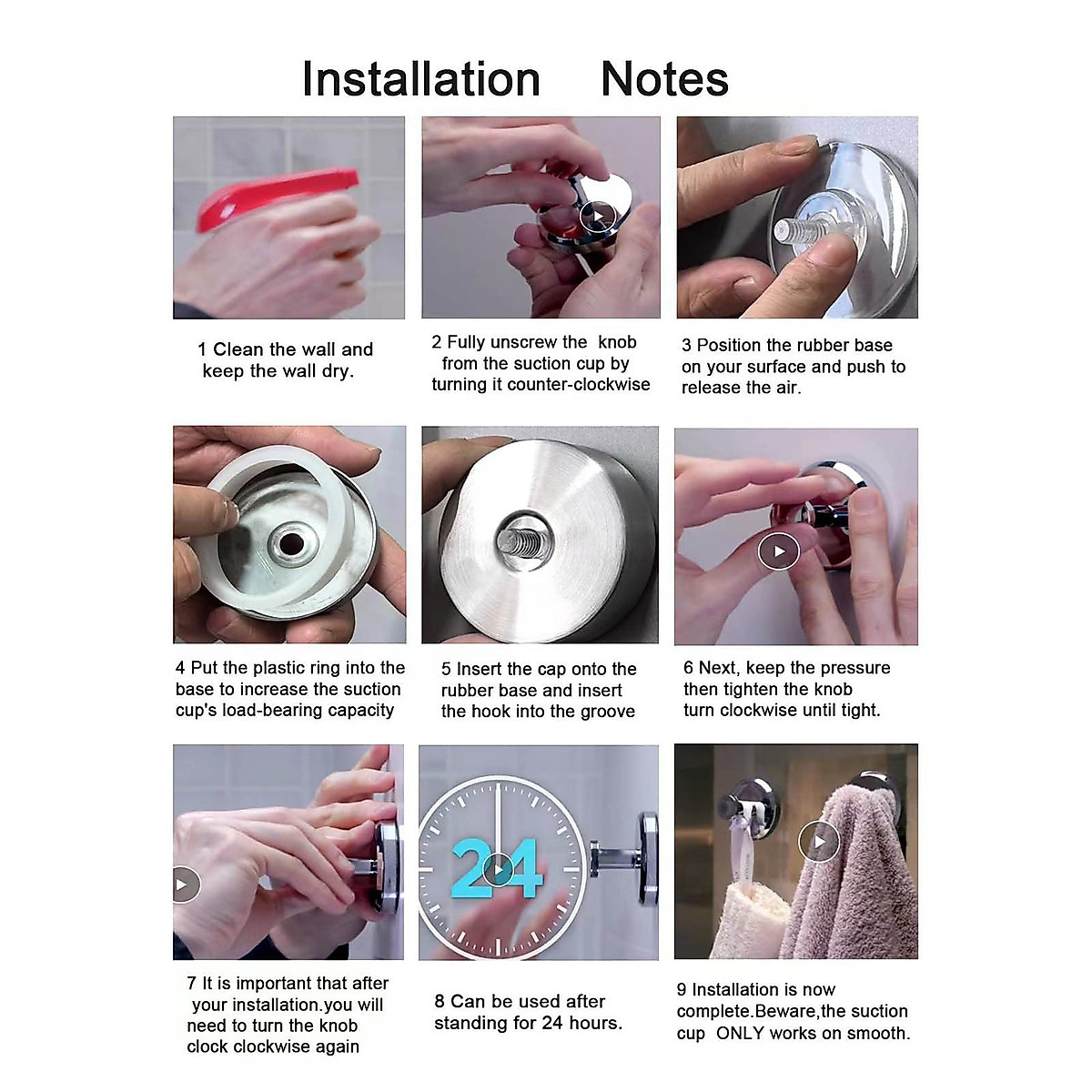 Installation Notes

1 Clean the wall and keep the wall dry.

2 Fully unscrew the knob from the suction cup by turning it counter-clockwise

3 Position the rubber base on your surface and push to release the air.

4 Put the plastic ring into the base to increase the suction cup's load-bearing capacity

5 Insert the cap onto the rubber base and insert the hook into the groove

6 Next, keep the pressure then tighten the knob turn clockwise until tight.

24

7 It is important that after your installation.you will need to turn the knob clock clockwise again

8 Can be used after standing for 24 hours.

9 Installation is now complete.Beware,the suction cup ONLY works on smooth.