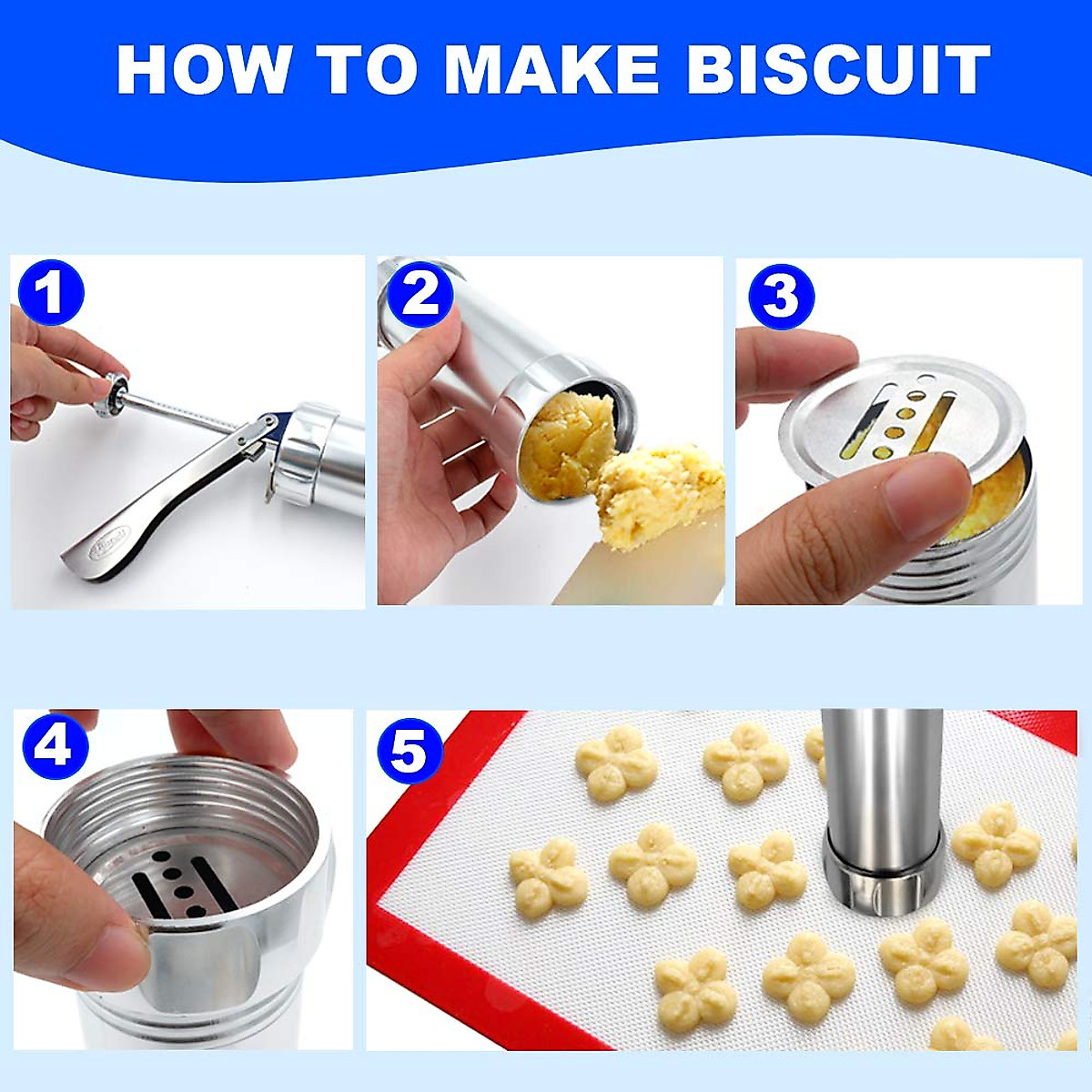 HOW TO MAKE BISCUIT

1

2

3

4

5