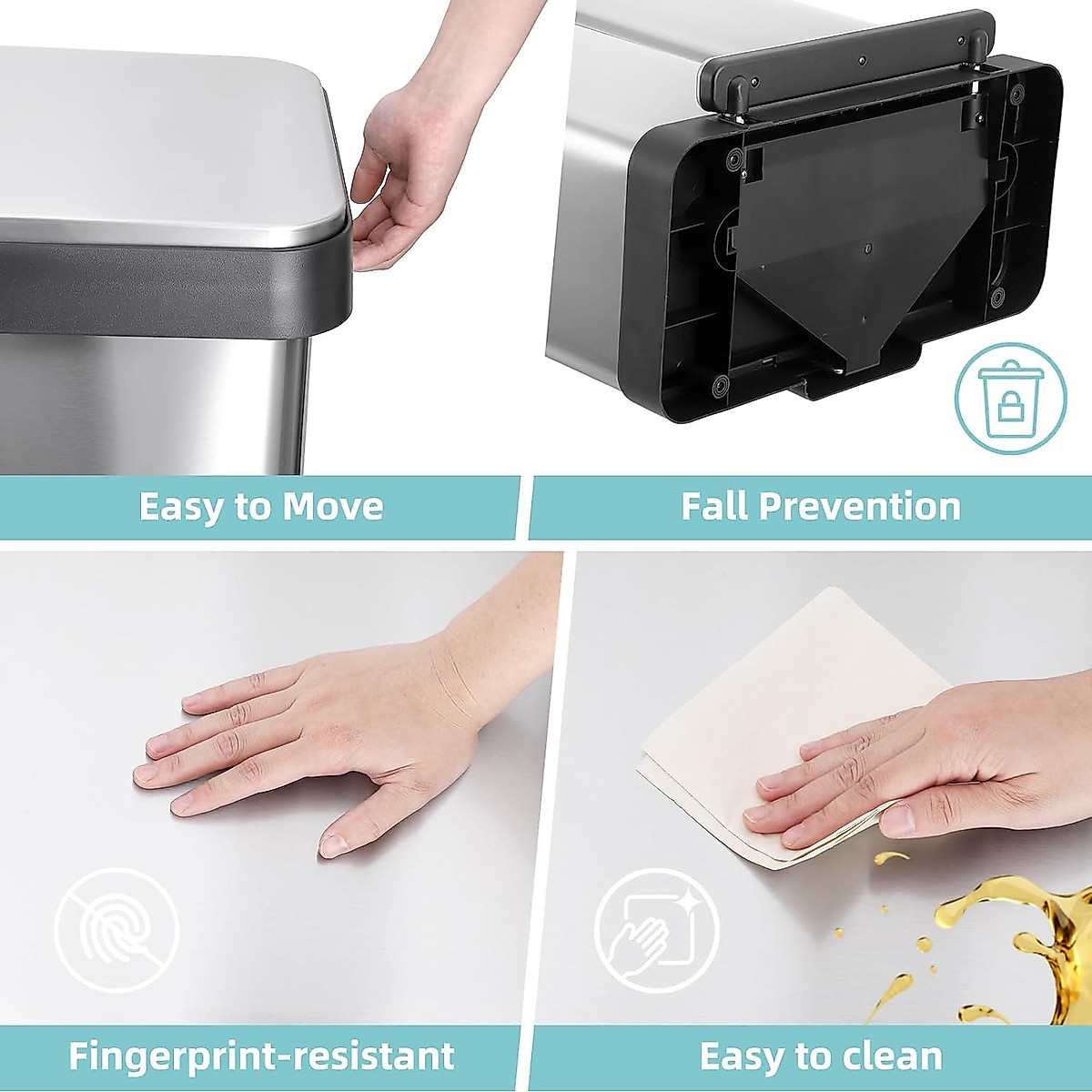 Easy to Move

Fall Prevention

Fingerprint-resistant

Easy to clean