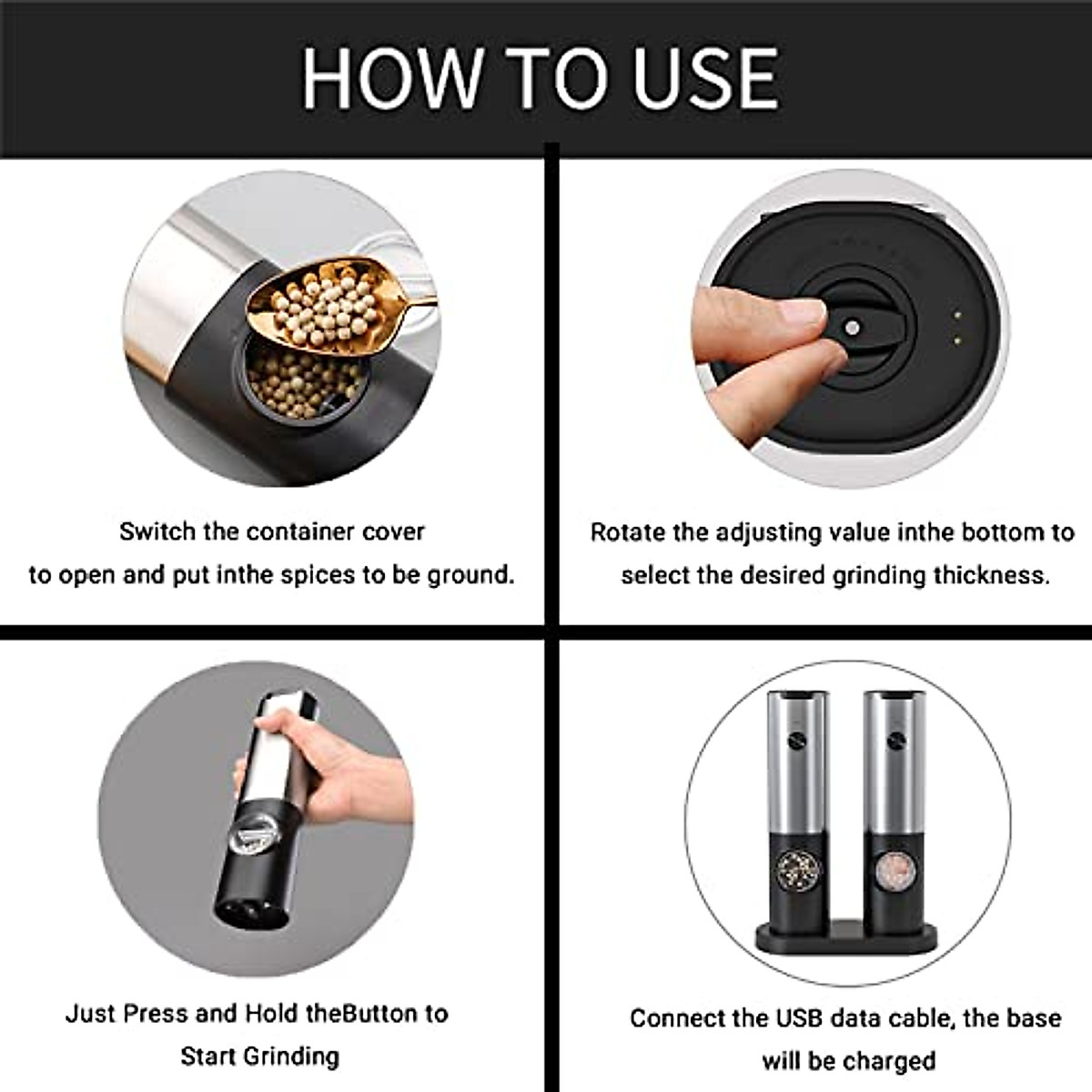 HOW TO USE

Switch the container cover to open and put inthe spices to be ground.

Rotate the adjusting value inthe bottom to select the desired grinding thickness.

Just Press and Hold theButton to Start Grinding

Connect the USB data cable, the base will be charged