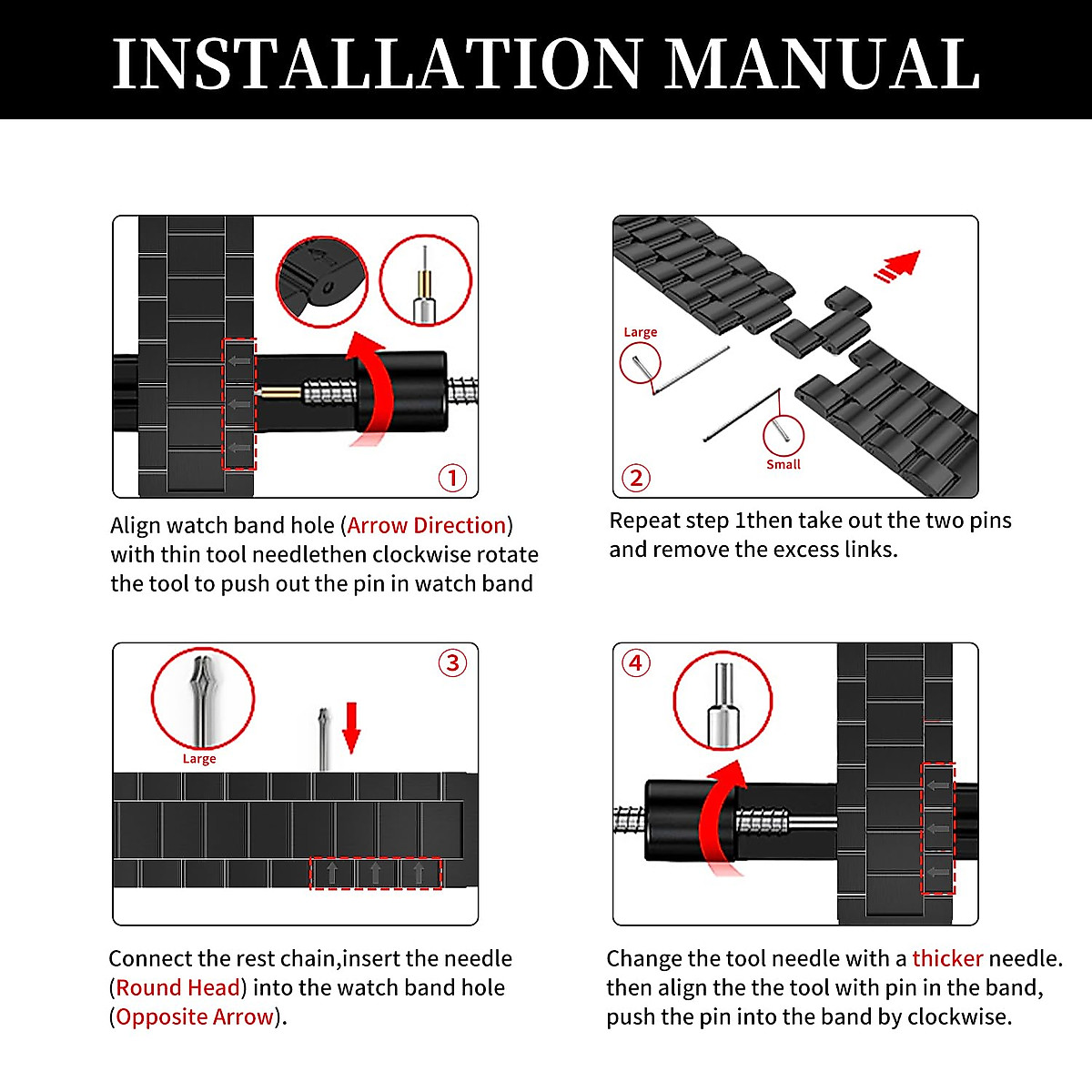 INSTALLATION MANUAL

①

Align watch band hole (Arrow Direction) with thin tool needlethen clockwise rotate the tool to push out the pin in watch band

Large

Small

②

Repeat step 1then take out the two pins and remove the excess links.

③

Large

Connect the rest chain,insert the needle (Round Head) into the watch band hole (Opposite Arrow).

④

Change the tool needle with a thicker needle. then align the the tool with pin in the band, push the pin into the band by clockwise.