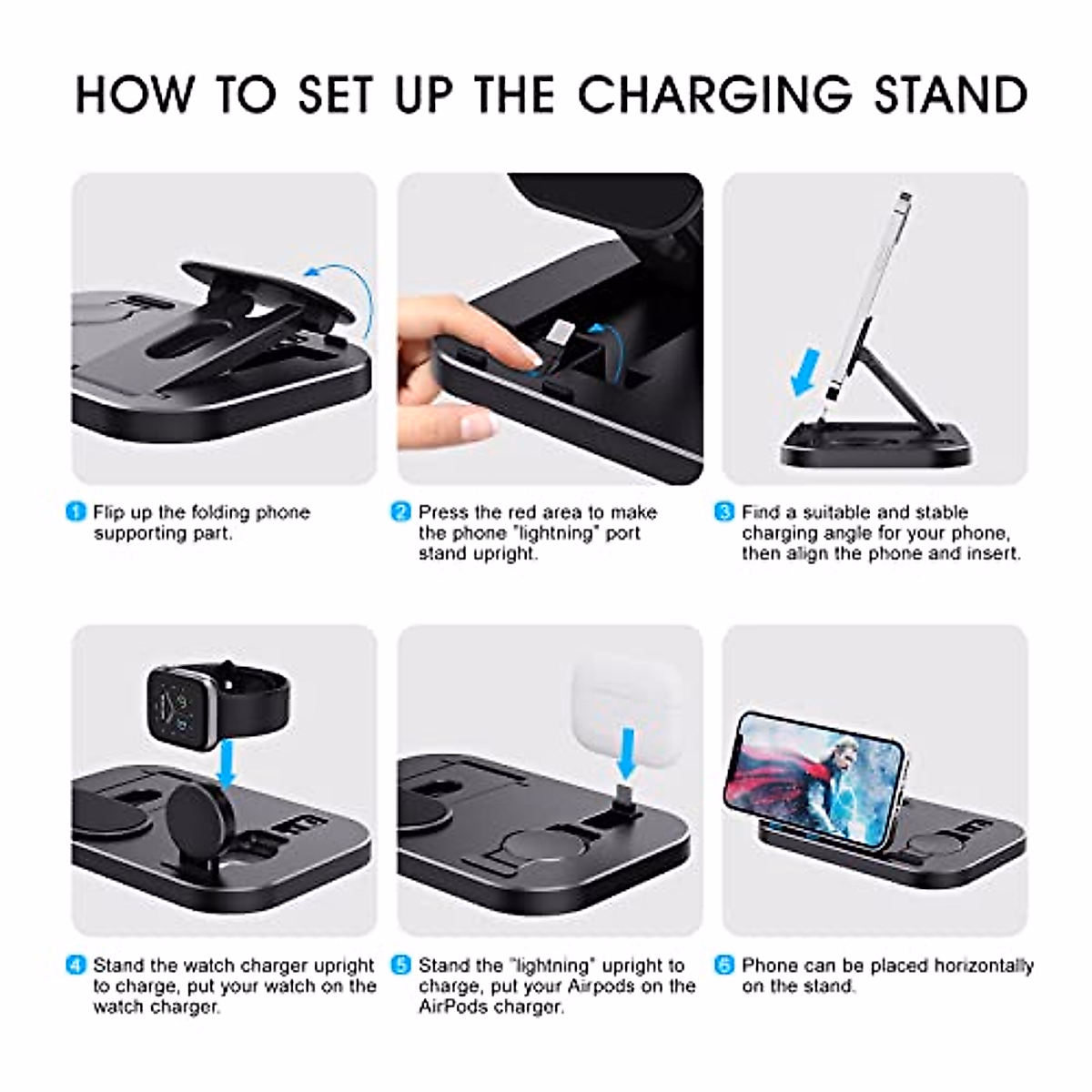 HOW TO SET UP THE CHARGING STAND

1 Flip up the folding phone supporting part.

2 Press the red area to make the phone "lightning" port stand upright.

3 Find a suitable and stable charging angle for your phone, then align the phone and insert.

4 Stand the watch charger upright to charge, put your watch on the watch charger.

5 Stand the "lightning" upright to charge, put your Airpods on the AirPods charger.

6 Phone can be placed horizontally on the stand.