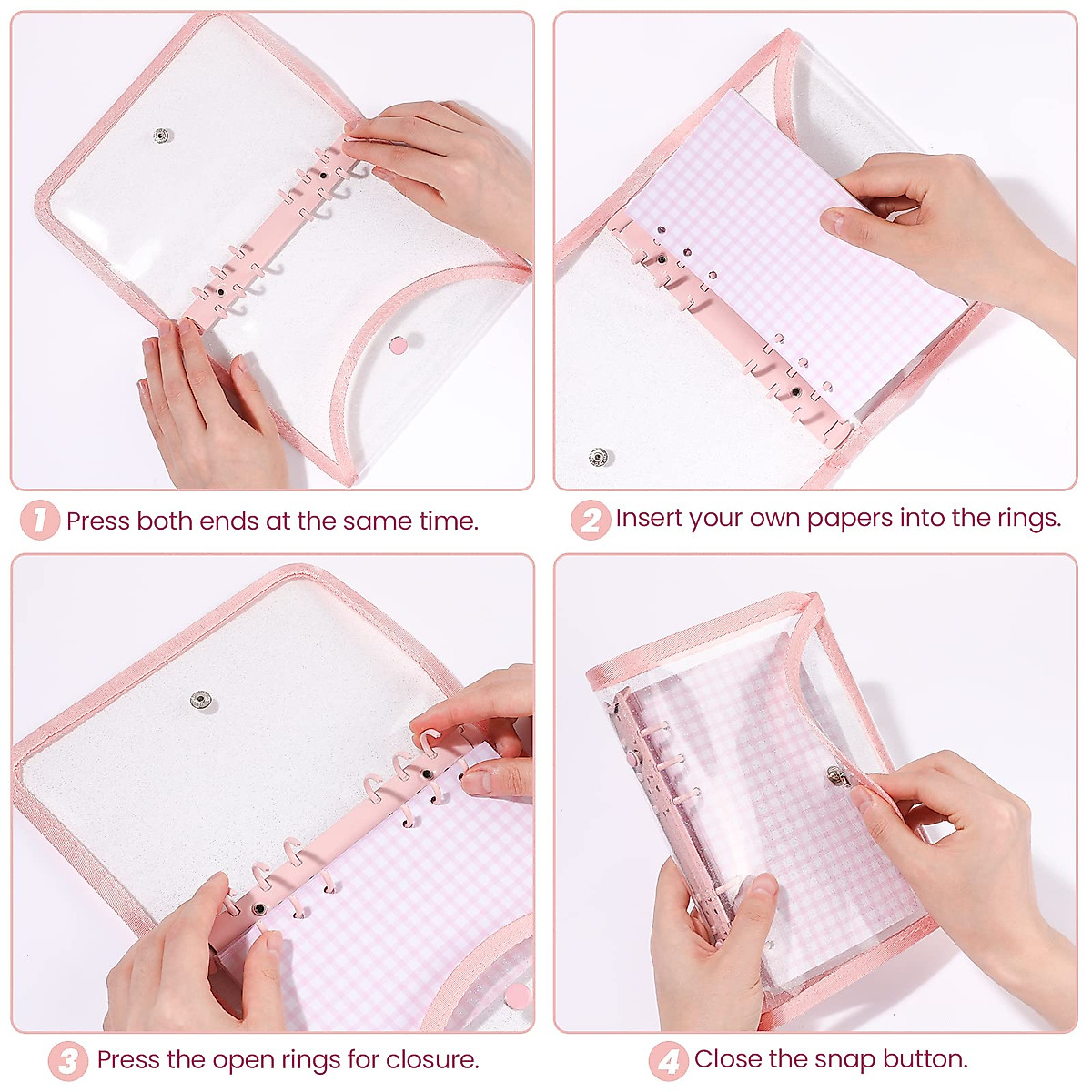 1 Press both ends at the same time.

2 Insert your own papers into the rings.

3 Press the open rings for closure.

4 Close the snap button.