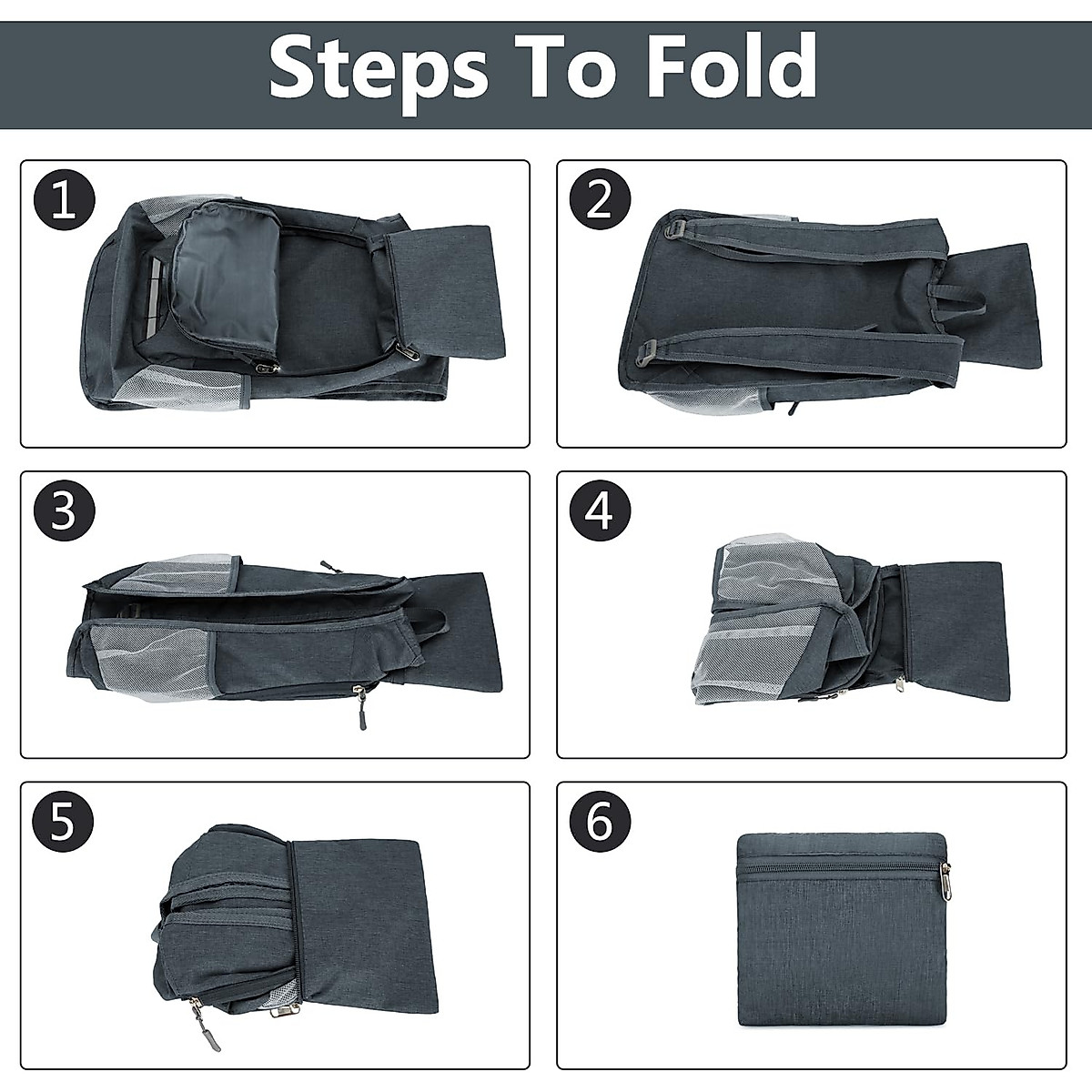 Steps To Fold

1

2

3

4

5

6