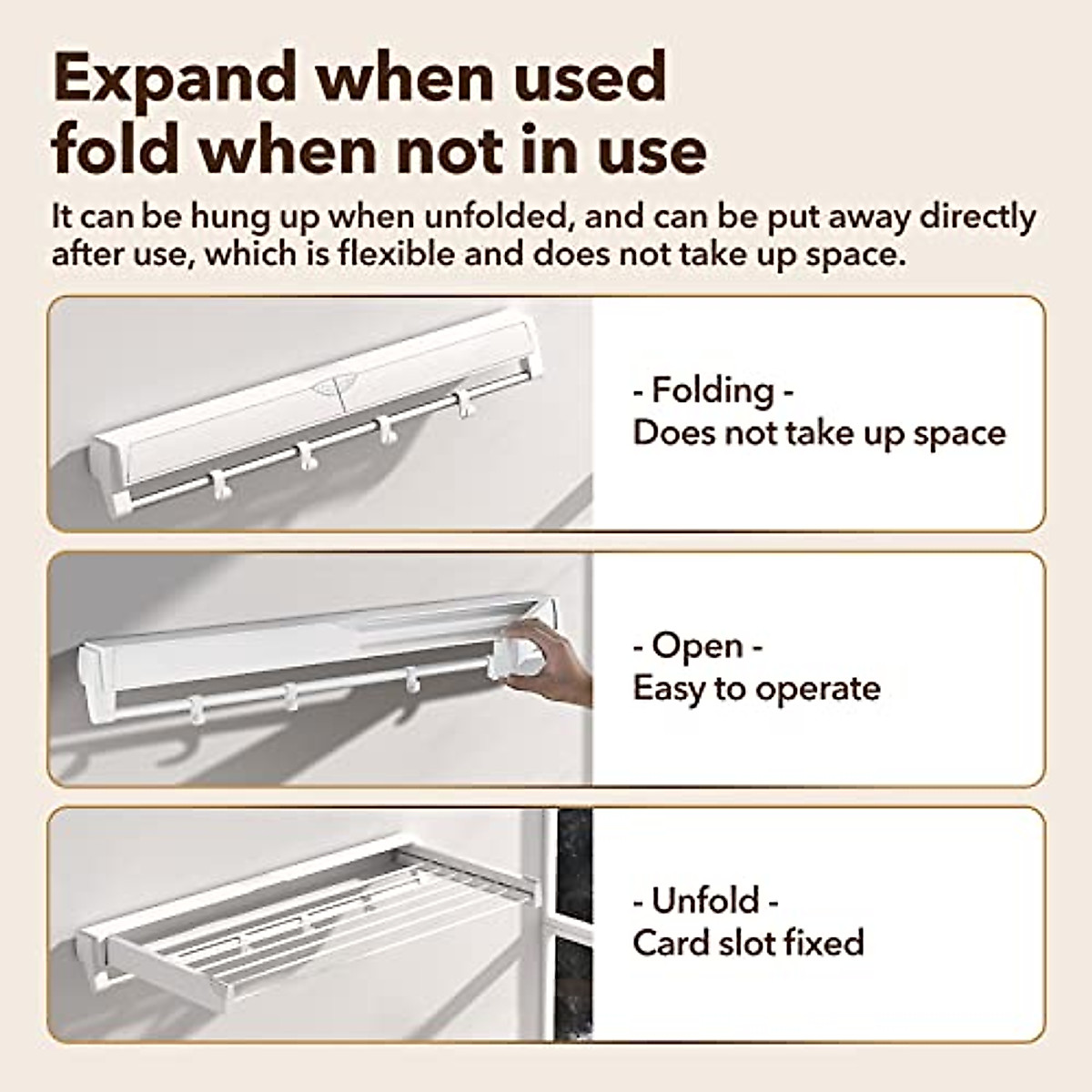 Expand when used
fold when not in use

It can be hung up when unfolded, and can be put away directly after use, which is flexible and does not take up space.

- Folding -
Does not take up space

- Open -
Easy to operate

- Unfold -
Card slot fixed