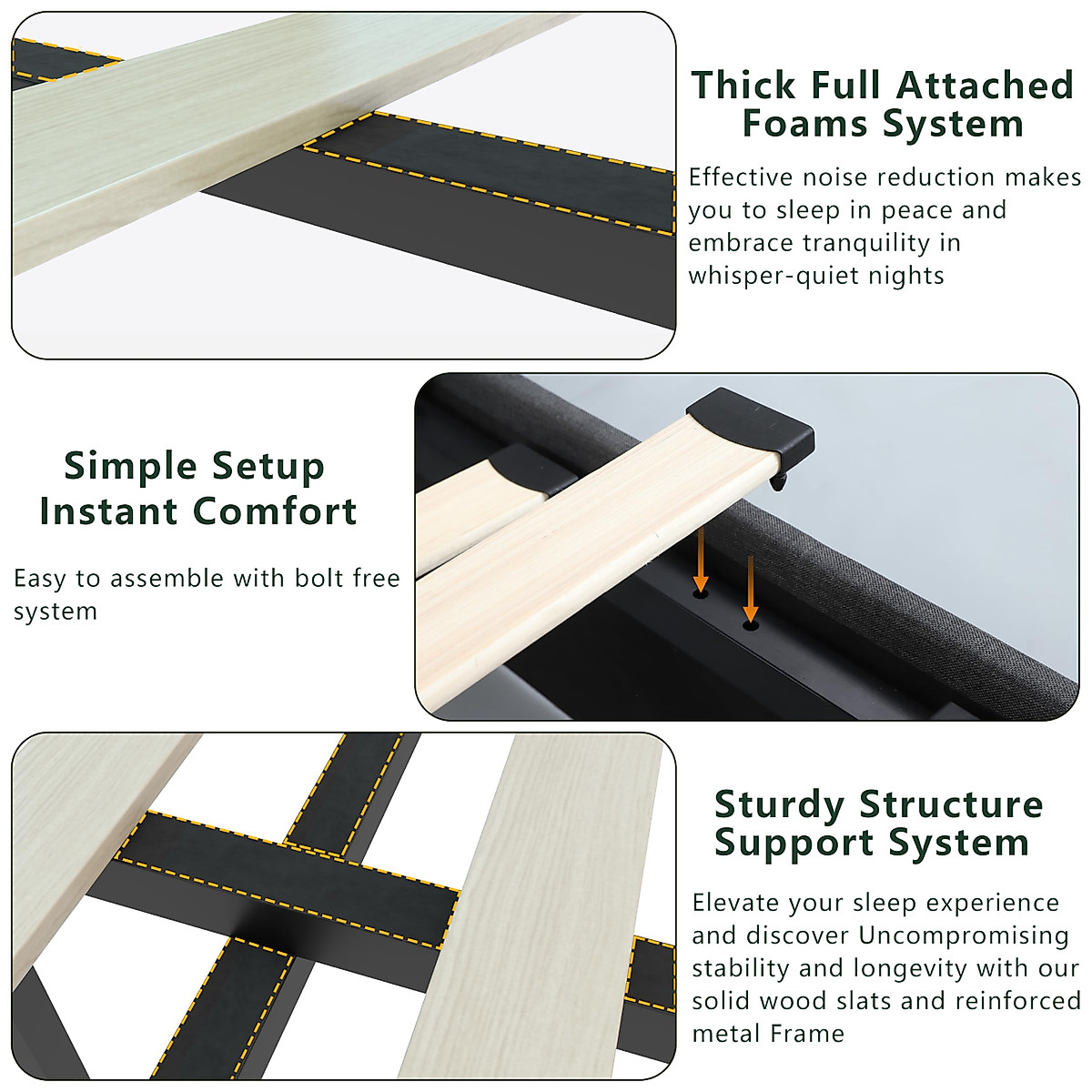 Thick Full Attached Foams System

Effective noise reduction makes you to sleep in peace and embrace tranquility in whisper-quiet nights

Simple Setup Instant Comfort

Easy to assemble with bolt free system

Sturdy Structure Support System

Elevate your sleep experience and discover Uncompromising stability and longevity with our solid wood slats and reinforced metal Frame