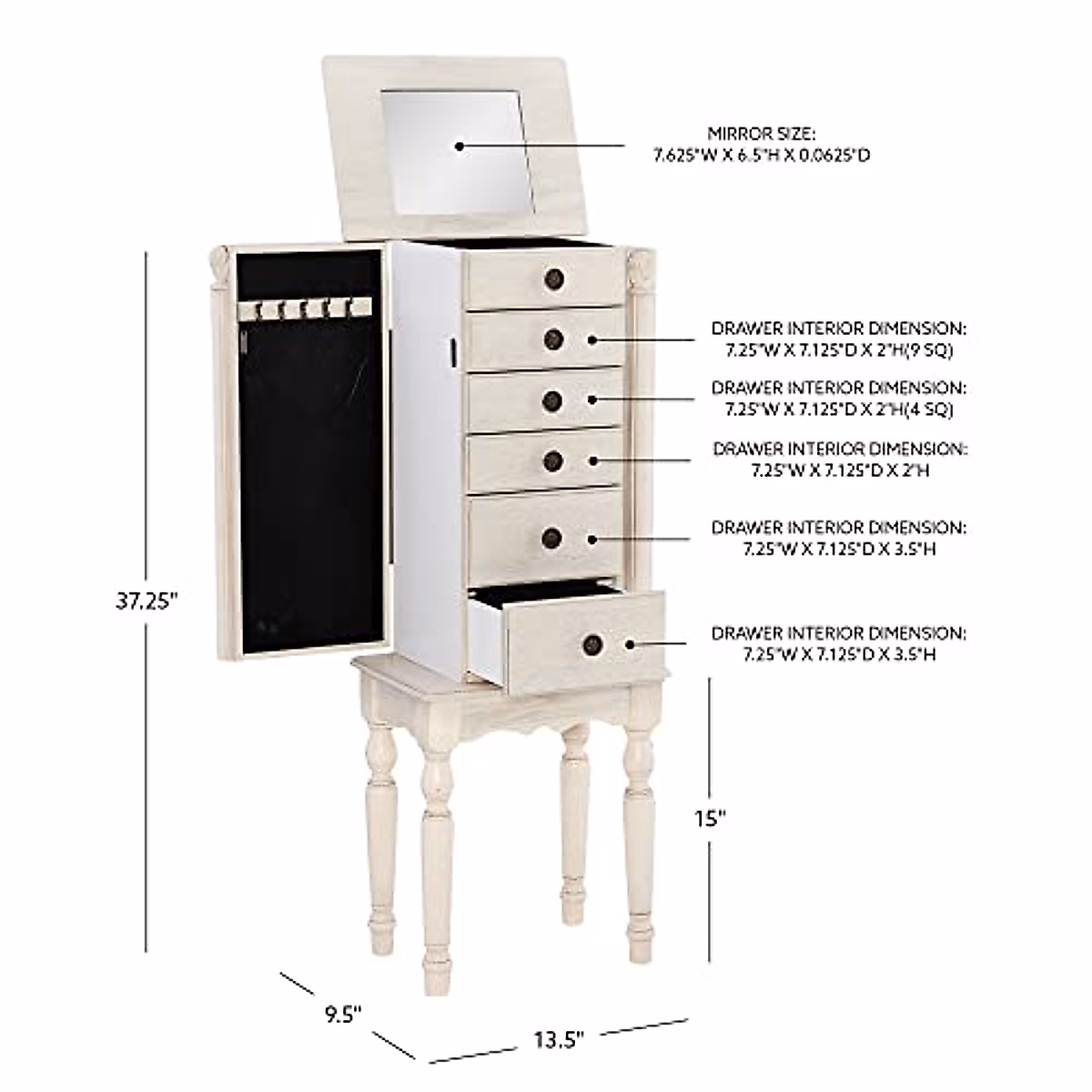 MIRROR SIZE:
7.625"W X 6.5"H X 0.0625"D

DRAWER INTERIOR DIMENSION:
7.25"W X 7.125"D X 2"H(9 SQ)

DRAWER INTERIOR DIMENSION:
7.25"W X 7.125"D X 2"H(4 SQ)

DRAWER INTERIOR DIMENSION:
7.25"W X 7.125"D X 2"H

DRAWER INTERIOR DIMENSION:
7.25"W X 7.125"D X 3.5"H

DRAWER INTERIOR DIMENSION:
7.25"W X 7.125"D X 3.5"H

37.25"

15"

9.5"

13.5"