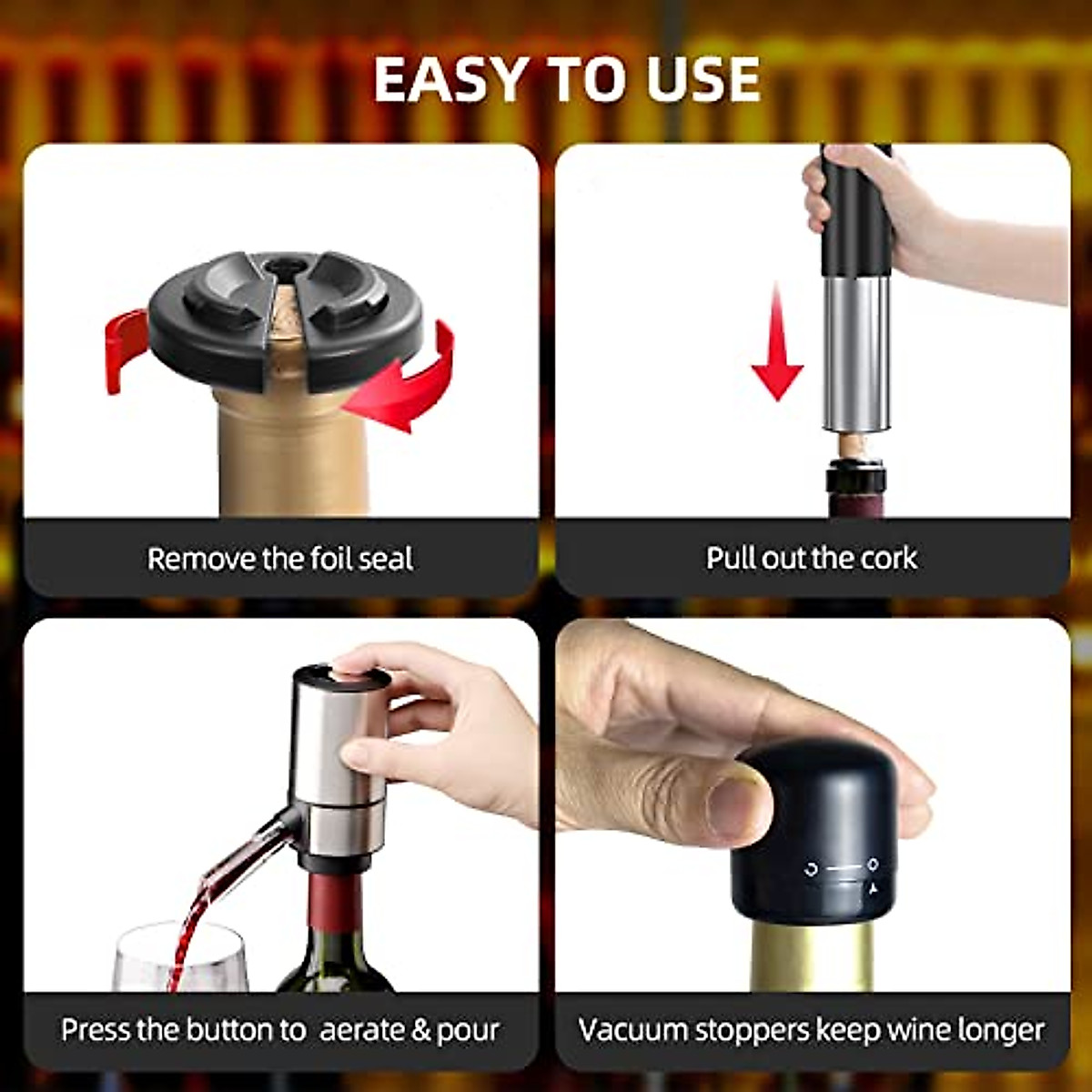 EASY TO USE

Remove the foil seal

Pull out the cork

Press the button to aerate & pour

Vacuum stoppers keep wine longer