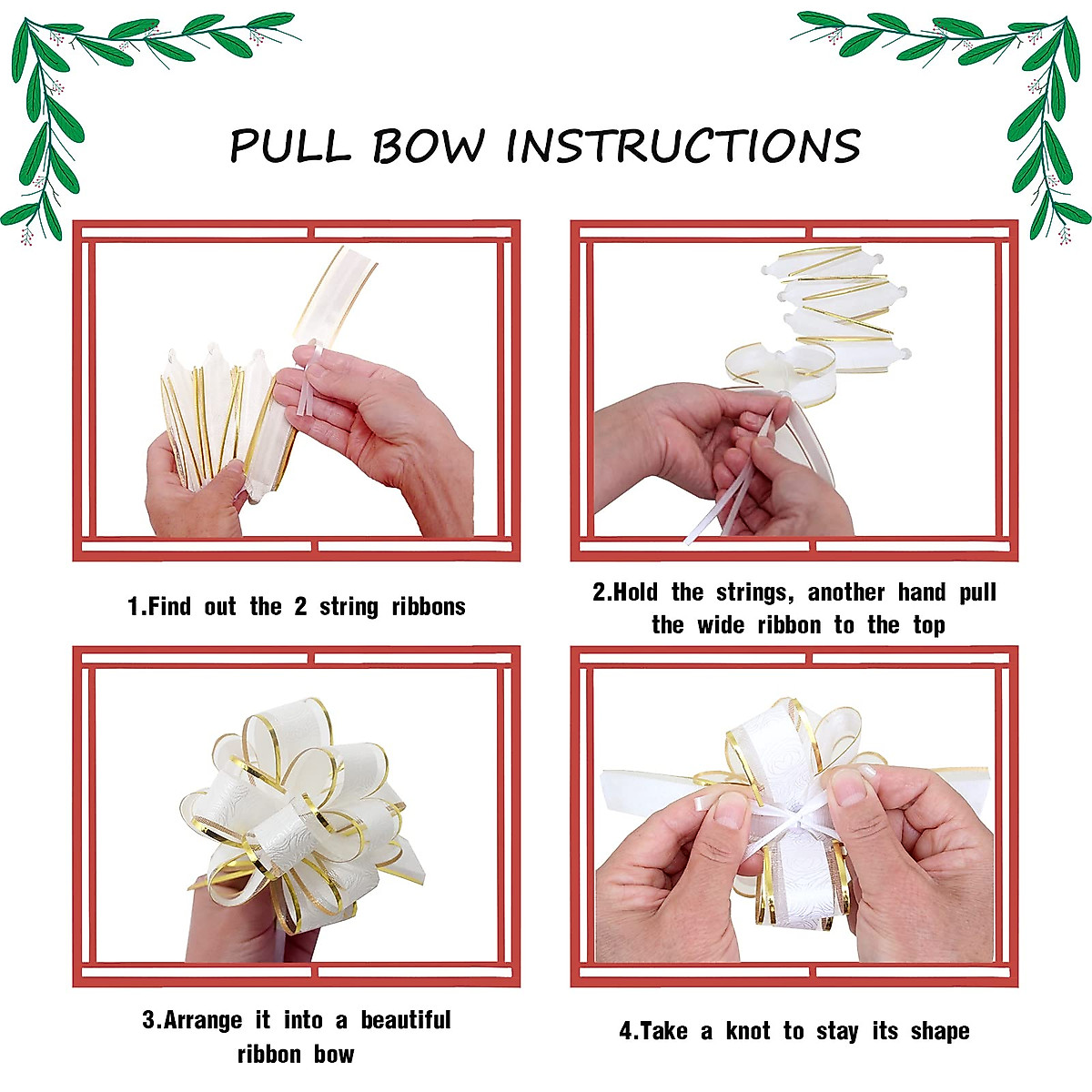 PULL BOW INSTRUCTIONS

1.Find out the 2 string ribbons

2.Hold the strings, another hand pull the wide ribbon to the top

3.Arrange it into a beautiful ribbon bow

4.Take a knot to stay its shape