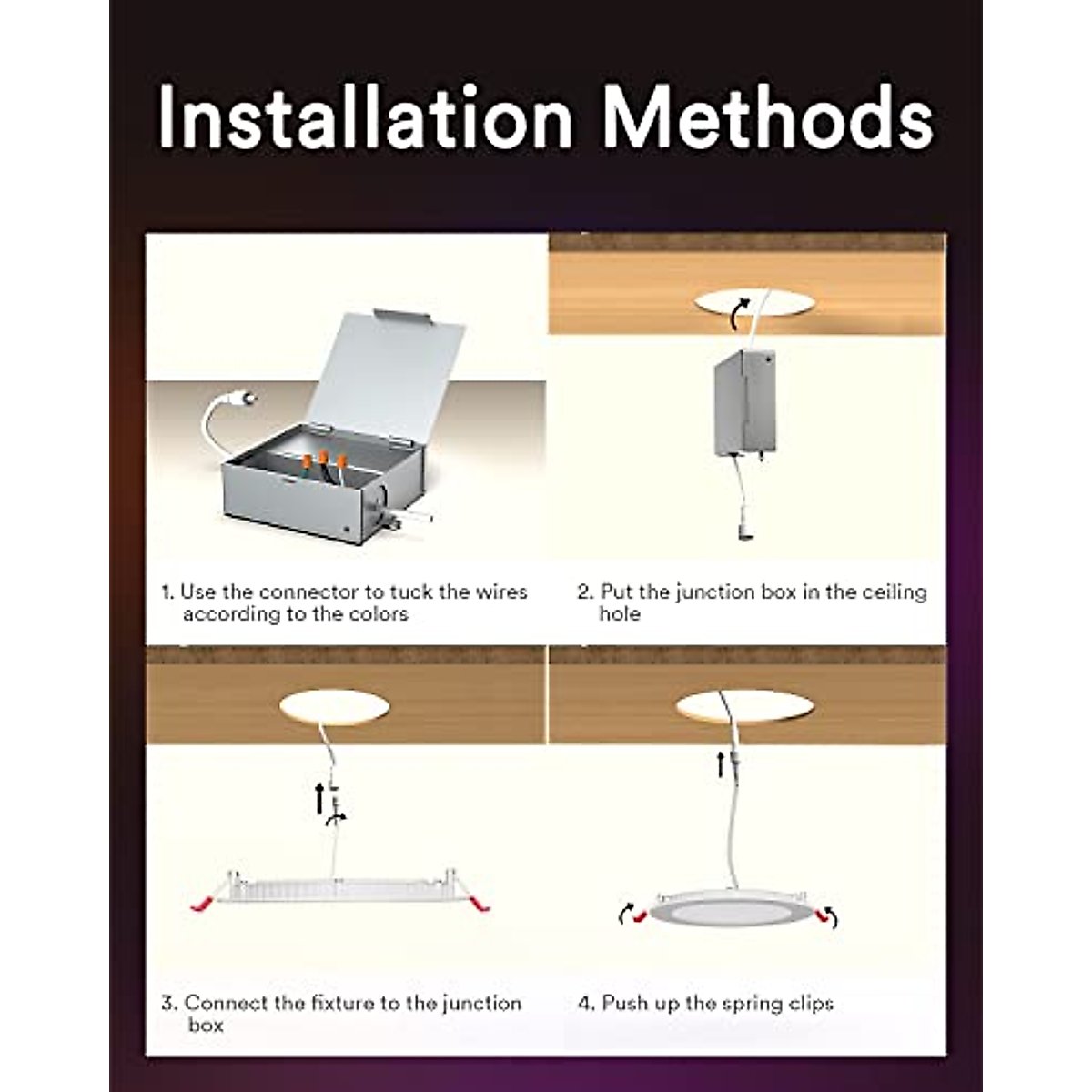 Installation Methods

1. Use the connector to tuck the wires according to the colors

2. Put the junction box in the ceiling hole

3. Connect the fixture to the junction box

4. Push up the spring clips