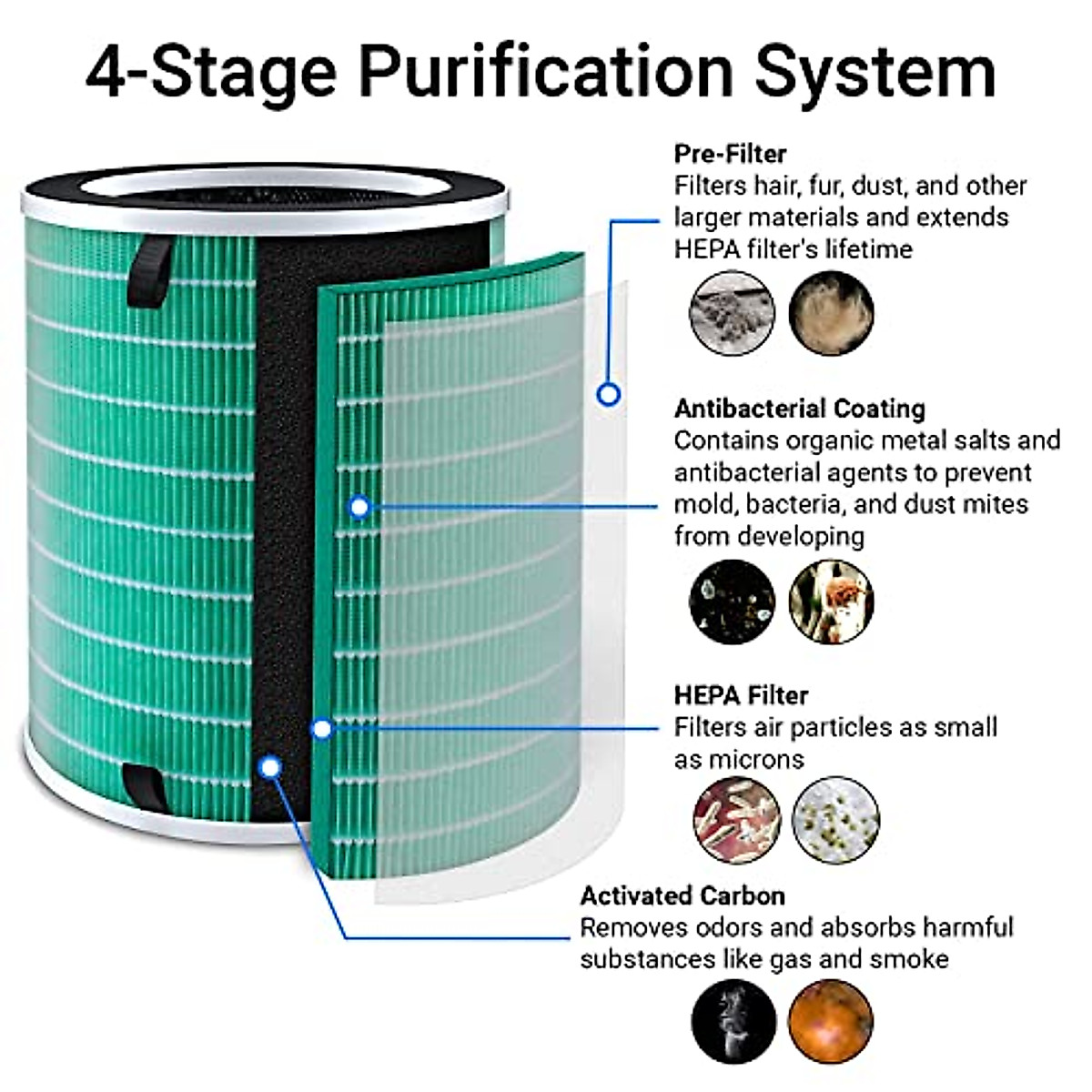 4-Stage Purification System

Pre-Filter
Filters hair, fur, dust, and other larger materials and extends HEPA filter's lifetime

Antibacterial Coating
Contains organic metal salts and antibacterial agents to prevent mold, bacteria, and dust mites from developing

HEPA Filter
Filters air particles as small as microns

Activated Carbon
Removes odors and absorbs harmful substances like gas and smoke