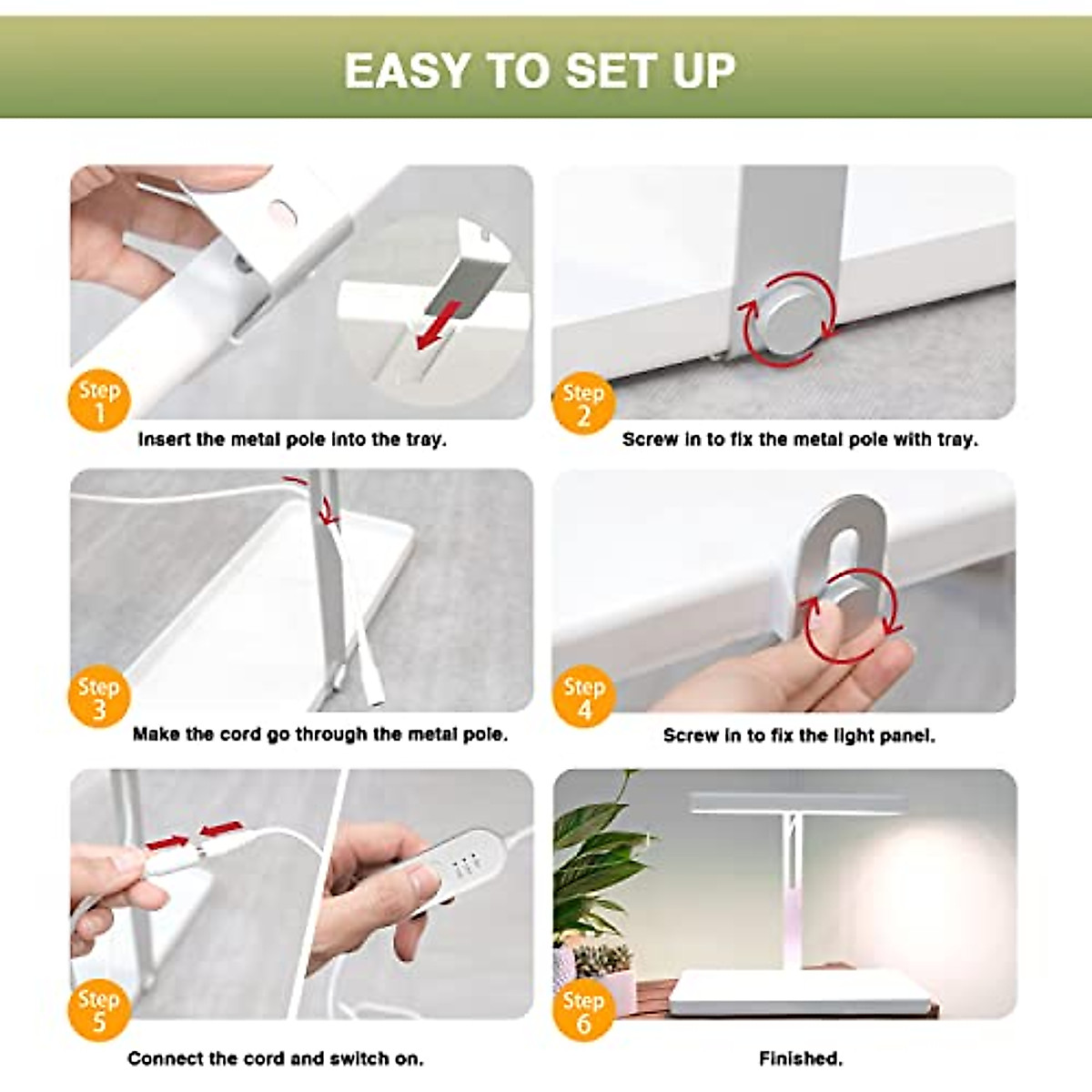 EASY TO SET UP

Step 1

Insert the metal pole into the tray.

Step 2

Screw in to fix the metal pole with tray.

Step 3

Make the cord go through the metal pole.

Step 4

Screw in to fix the light panel.

Step 5

Connect the cord and switch on.

Step 6

Finished.