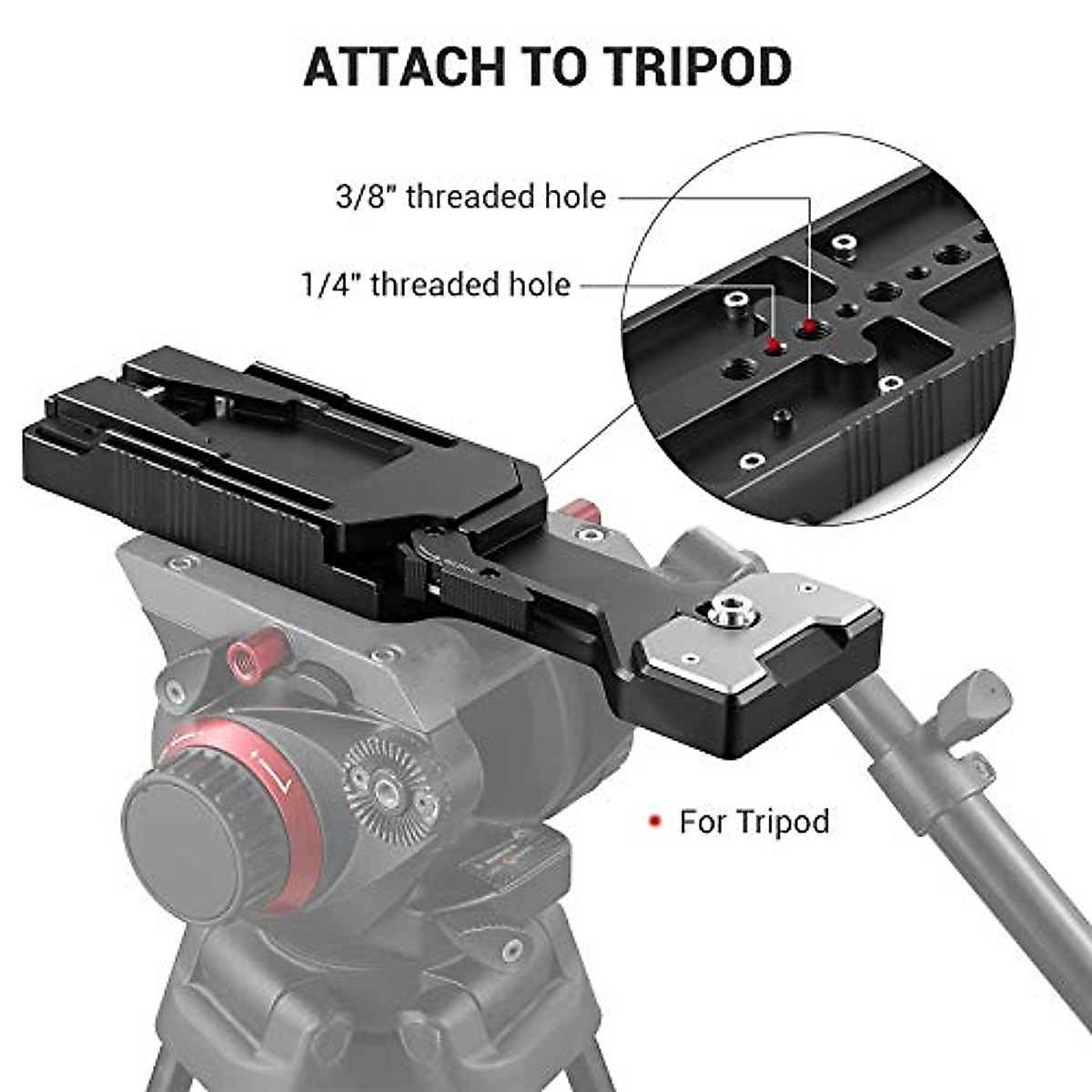 ATTACH TO TRIPOD

3/8" threaded hole

1/4" threaded hole

For Tripod