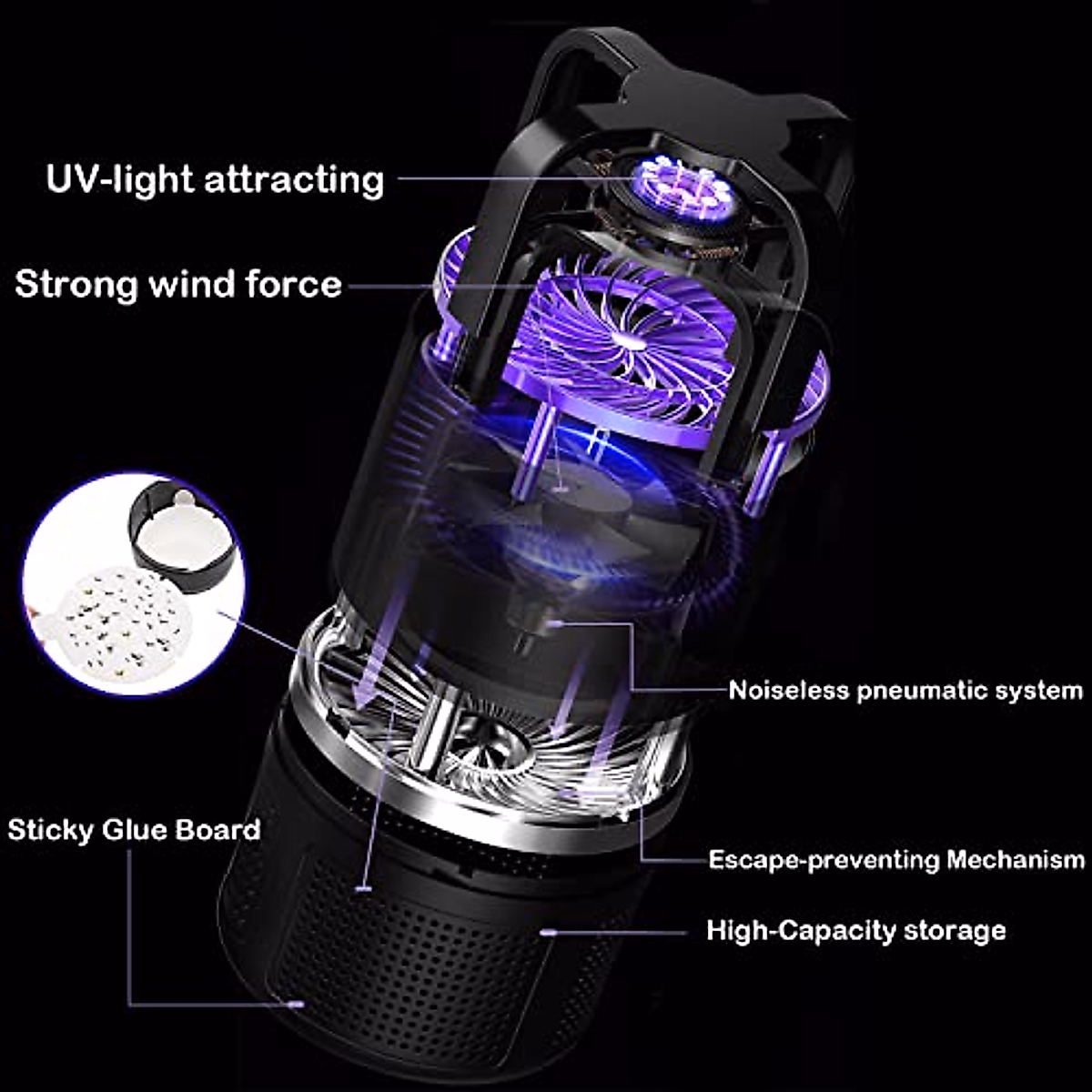 UV-light attracting

Strong wind force

Noiseless pneumatic system

Sticky Glue Board

Escape-preventing Mechanism

High-Capacity storage