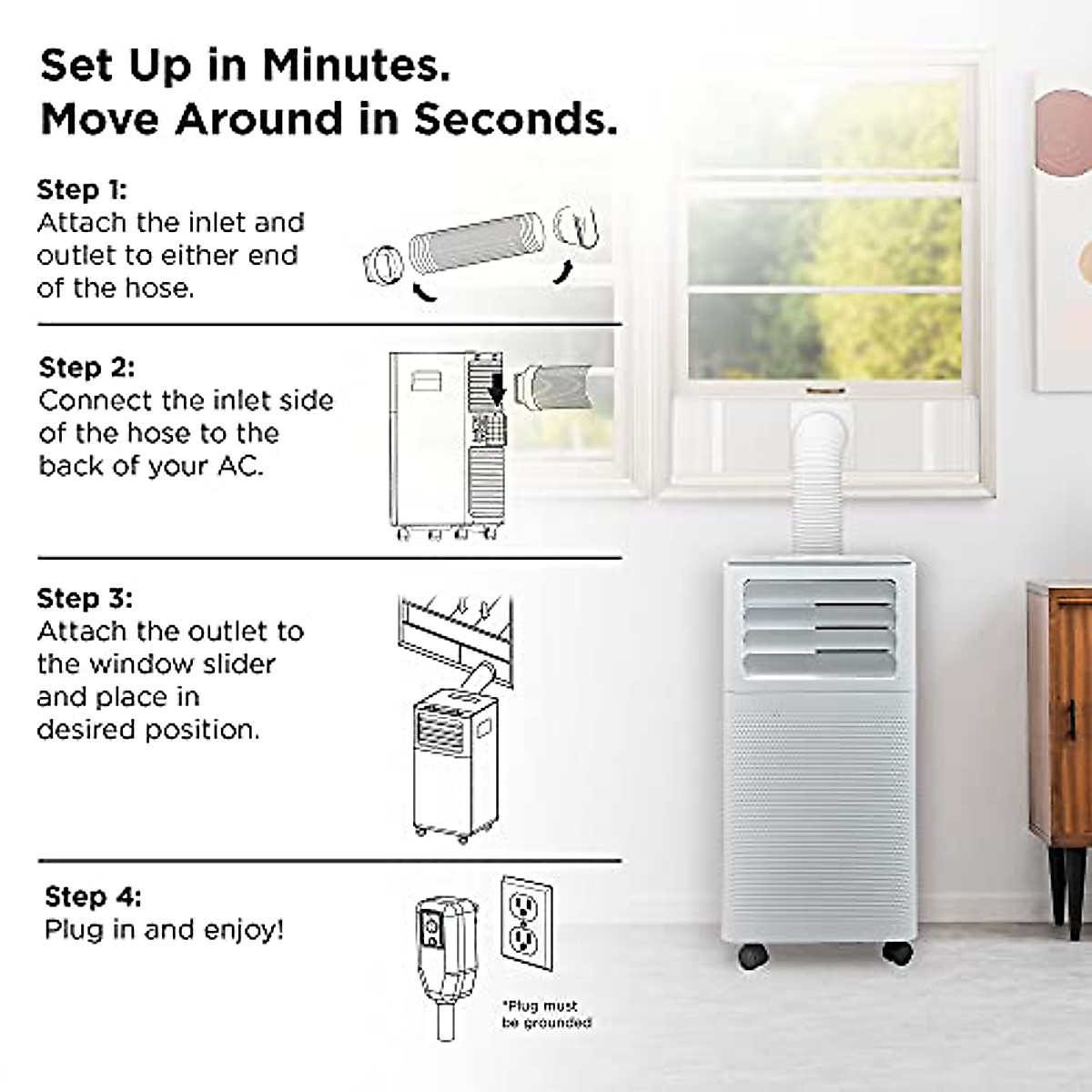 Set Up in Minutes.
Move Around in Seconds.

Step 1:
Attach the inlet and outlet to either end of the hose.

Step 2:
Connect the inlet side of the hose to the back of your AC.

Step 3:
Attach the outlet to the window slider and place in desired position.

Step 4:
Plug in and enjoy!

*Plug must be grounded