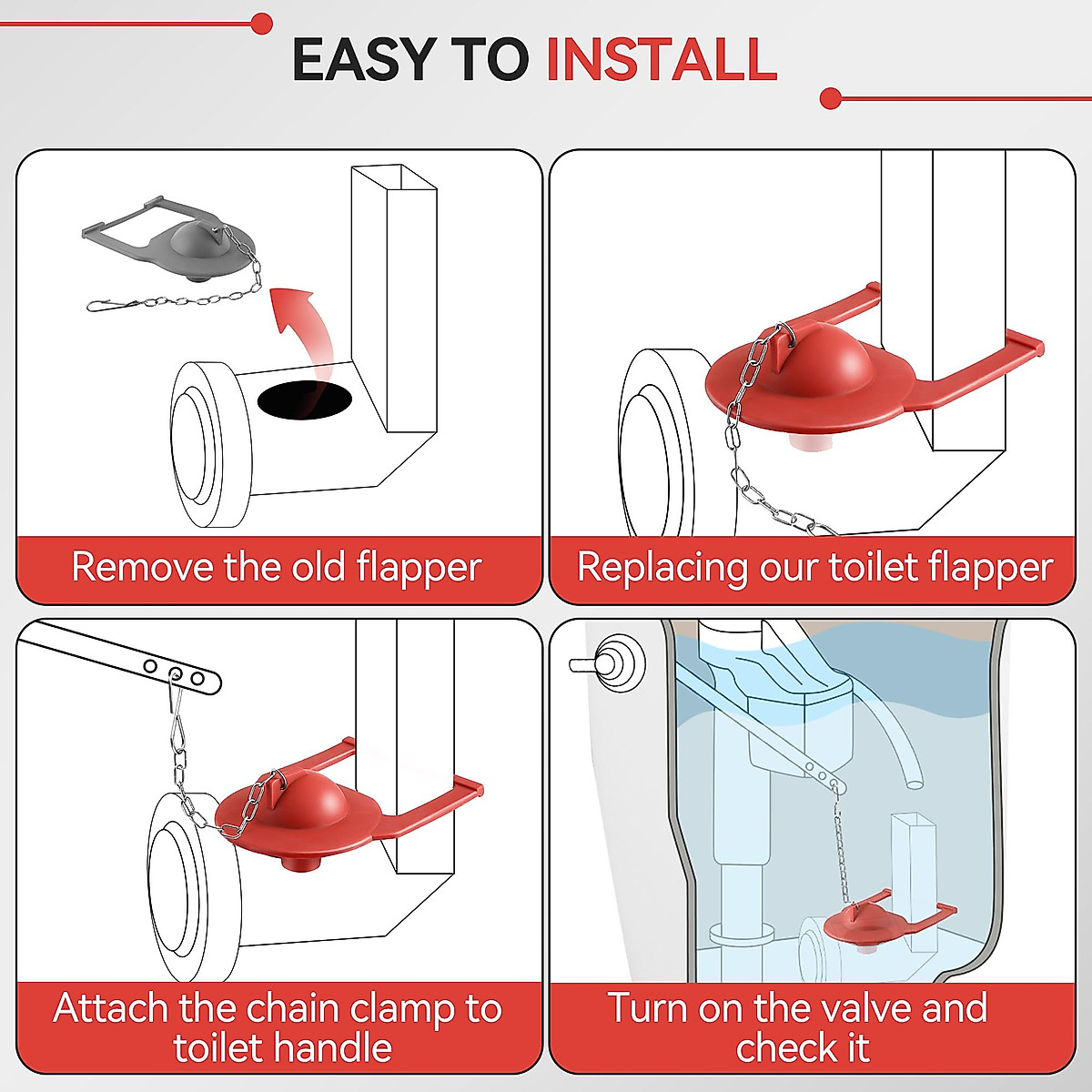 EASY TO INSTALL

Remove the old flapper

Replacing our toilet flapper

Attach the chain clamp to toilet handle

Turn on the valve and check it