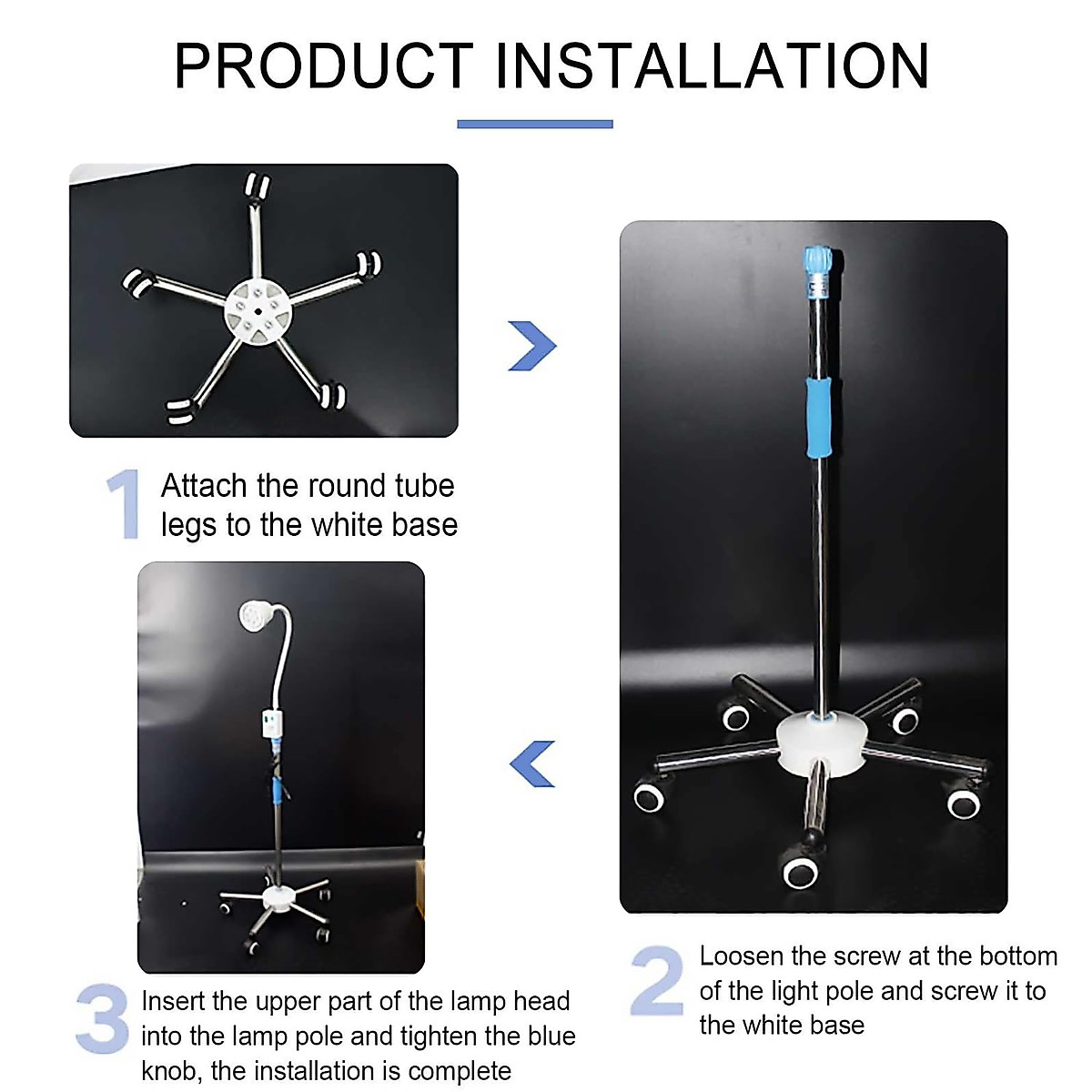 PRODUCT INSTALLATION

1 Attach the round tube legs to the white base

2 Loosen the screw at the bottom of the light pole and screw it to the white base

3 Insert the upper part of the lamp head into the lamp pole and tighten the blue knob, the installation is complete