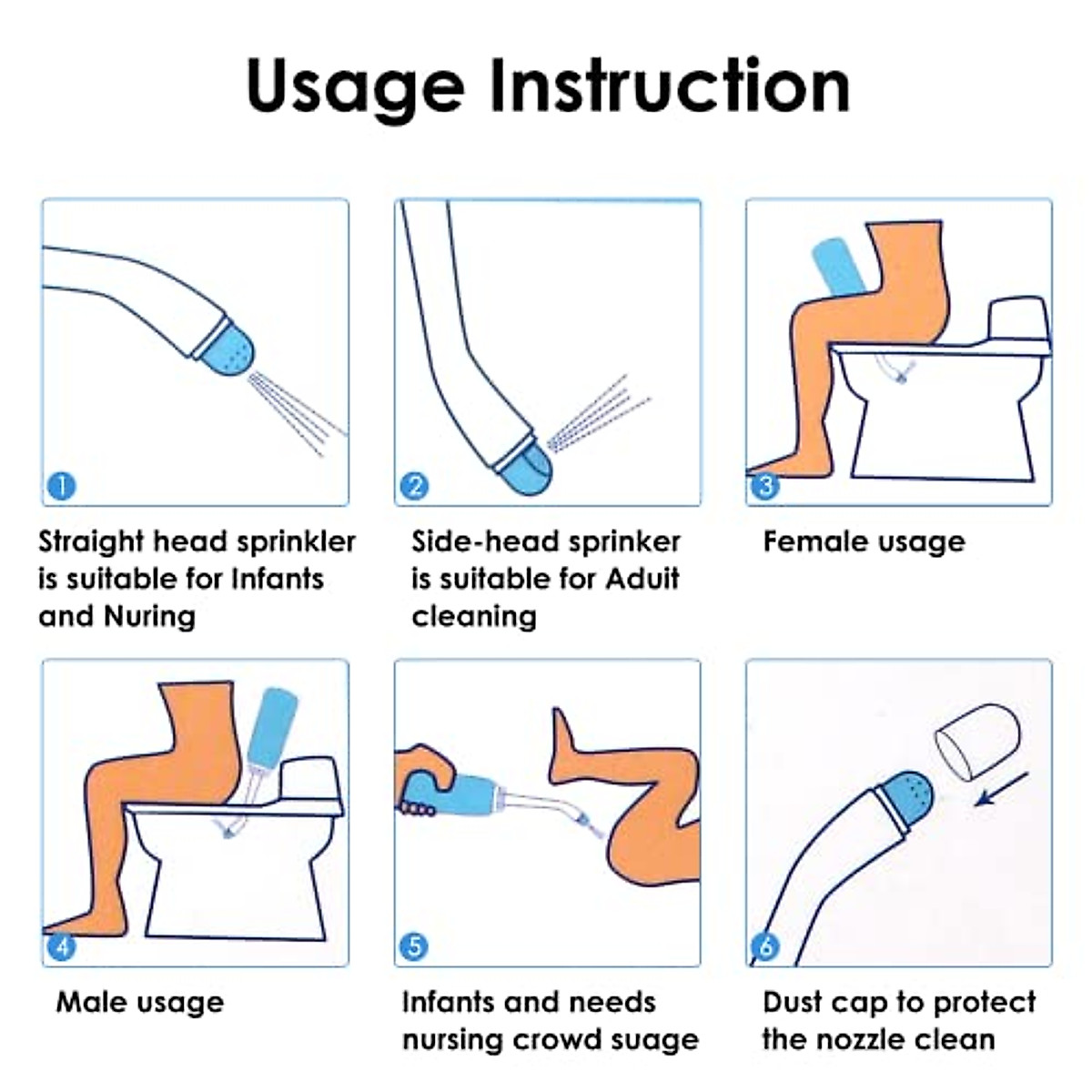 Usage Instruction

1

Straight head sprinkler is suitable for Infants and Nuring

2

Side-head sprinker is suitable for Aduit cleaning

3

Female usage

4

Male usage

5

Infants and needs nursing crowd suage

6

Dust cap to protect the nozzle clean