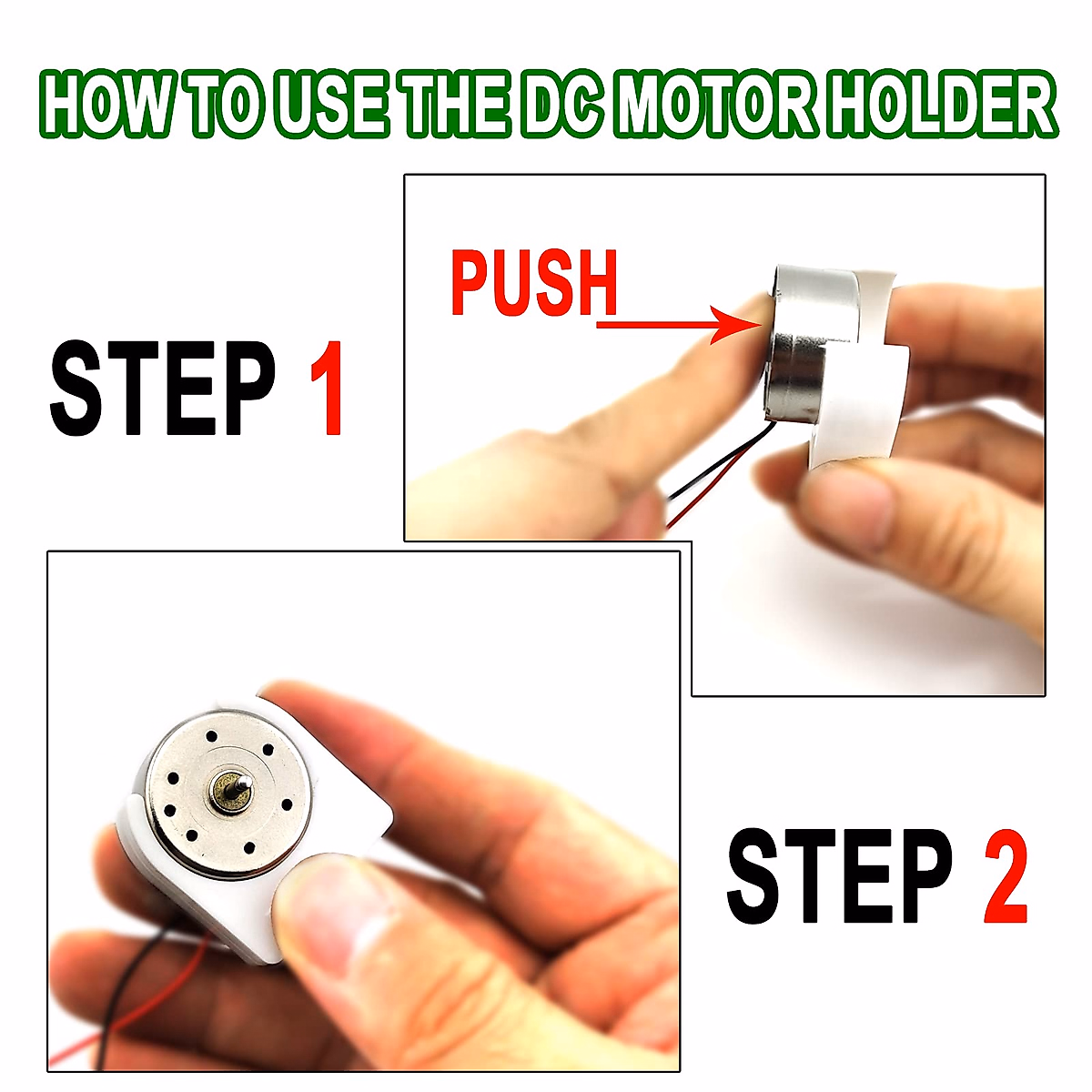 HOW TO USE THE DC MOTOR HOLDER

STEP 1

PUSH

STEP 2