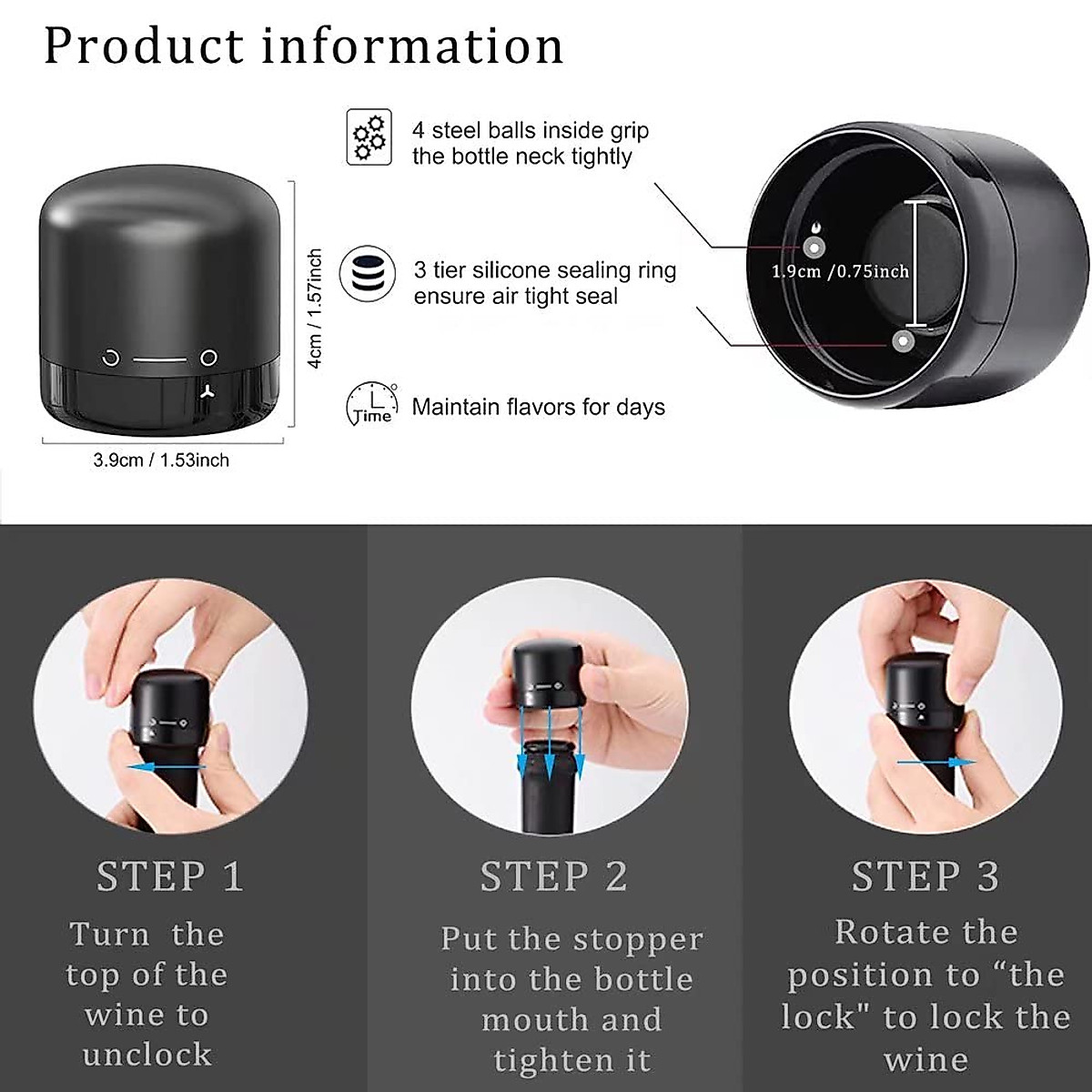 Product information

4 steel balls inside grip the bottle neck tightly

3 tier silicone sealing ring ensure air tight seal

Time

Maintain flavors for days

4cm / 1.57inch

3.9cm / 1.53inch

1.9cm /0.75inch

STEP 1

Turn the top of the wine to unclock

STEP 2

Put the stopper into the bottle mouth and tighten it

STEP 3

Rotate the position to “the lock" to lock the wine