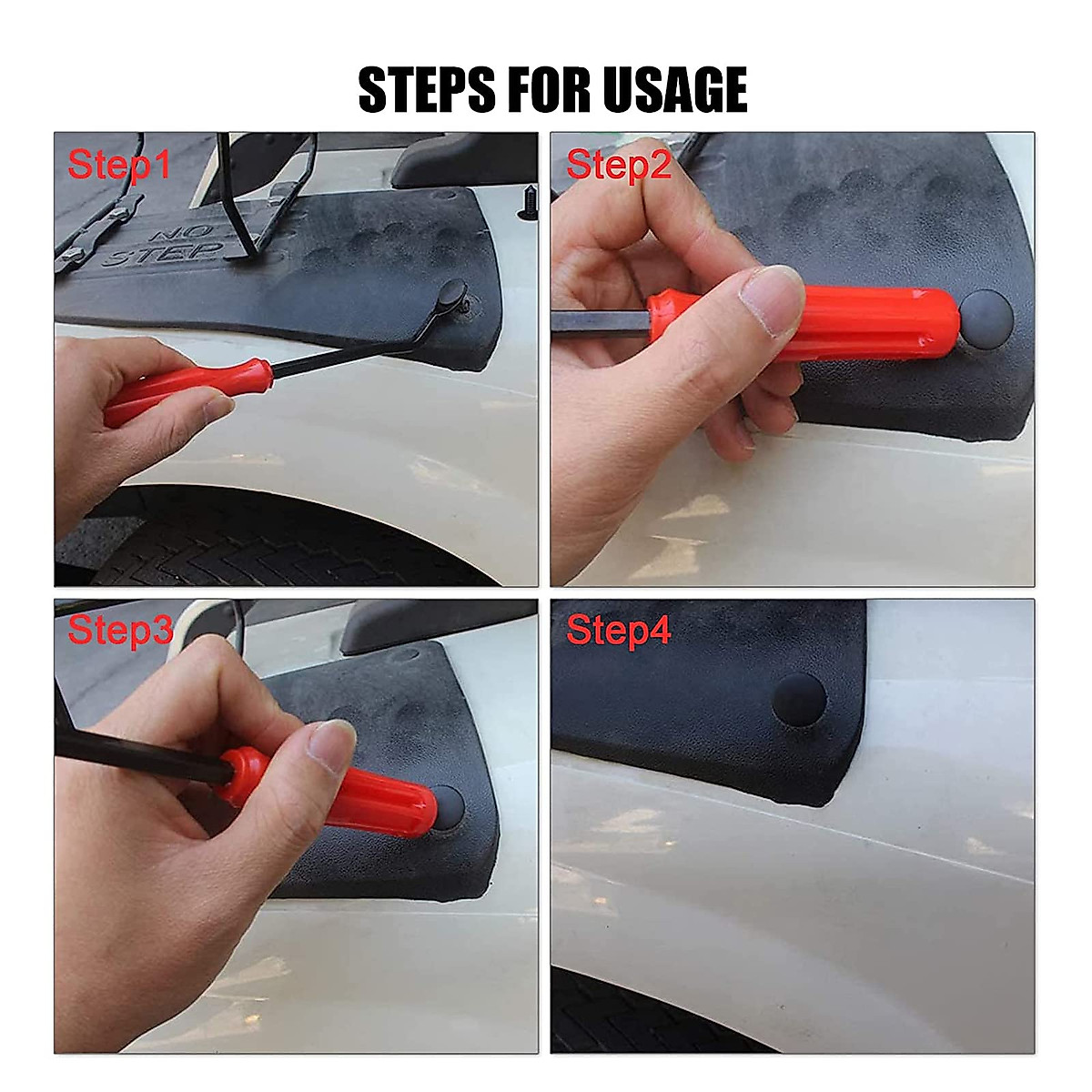 STEPS FOR USAGE

Step1

NO STEP

Step2

Step3

Step4