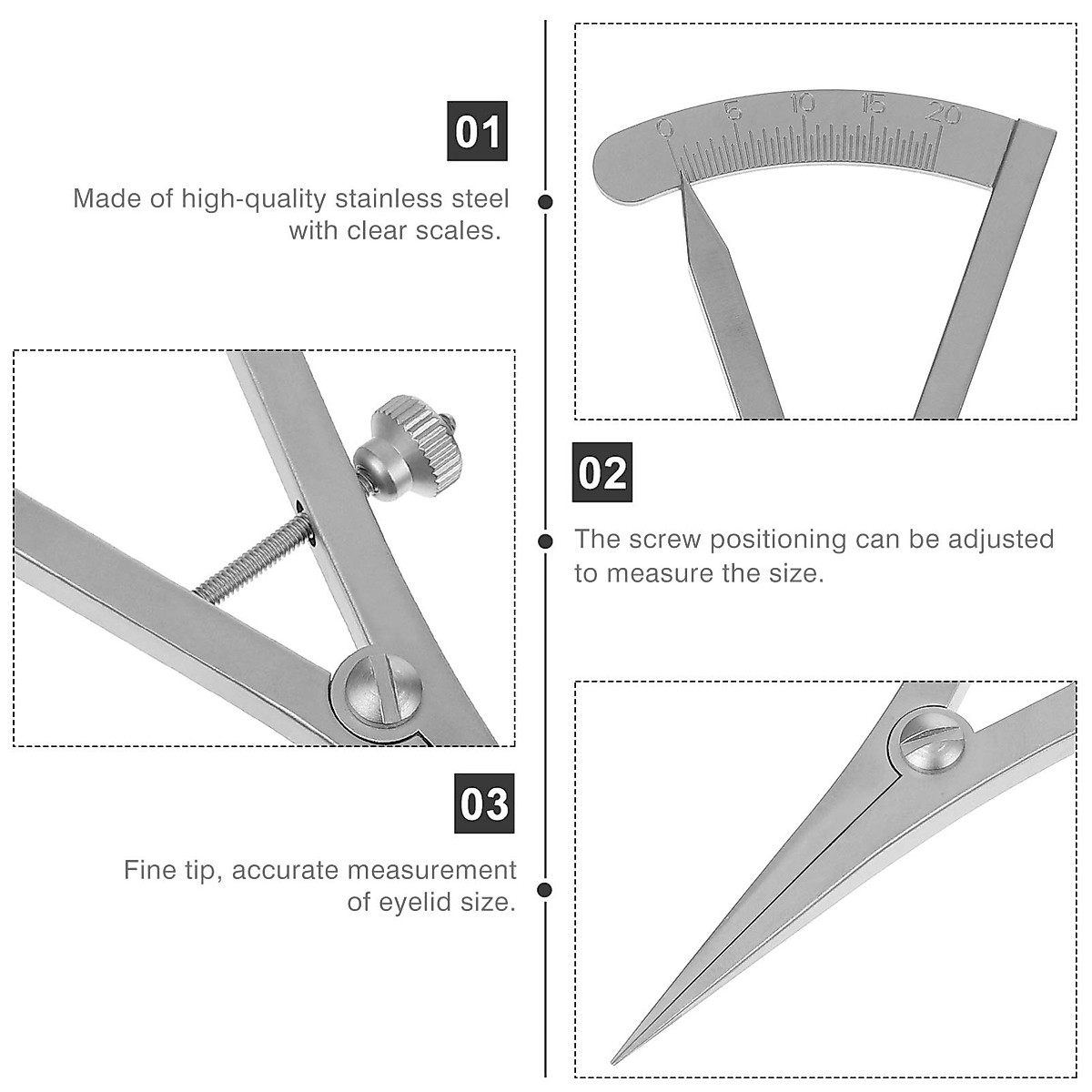 01

Made of high-quality stainless steel with clear scales.

0 5 10 15 20

02

The screw positioning can be adjusted to measure the size.

03

Fine tip, accurate measurement of eyelid size.