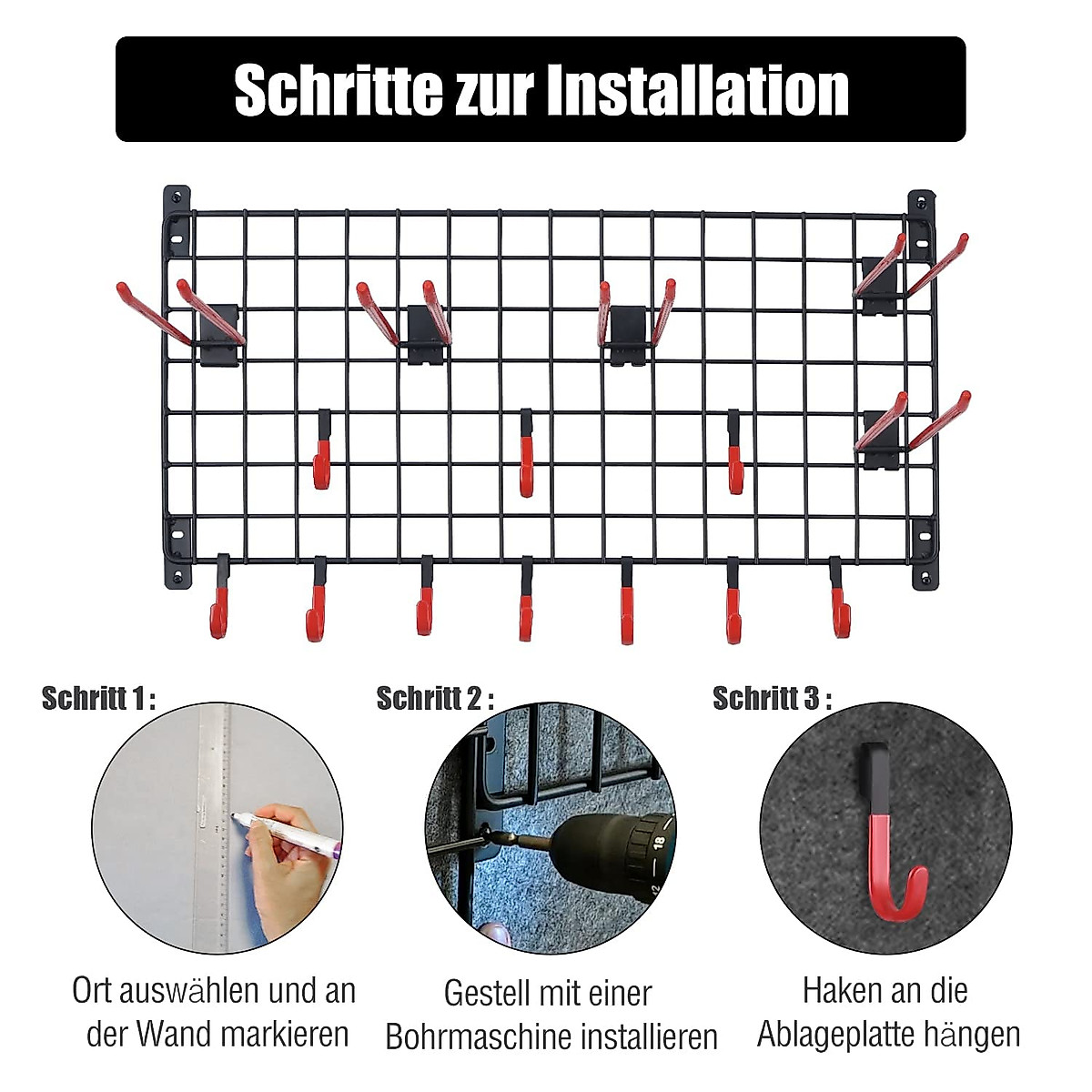 Schritte zur Installation

Schritt 1 :

Ort auswählen und an der Wand markieren

Schritt 2 :

18

Gestell mit einer Bohrmaschine installieren

Schritt 3 :

Haken an die Ablageplatte hängen