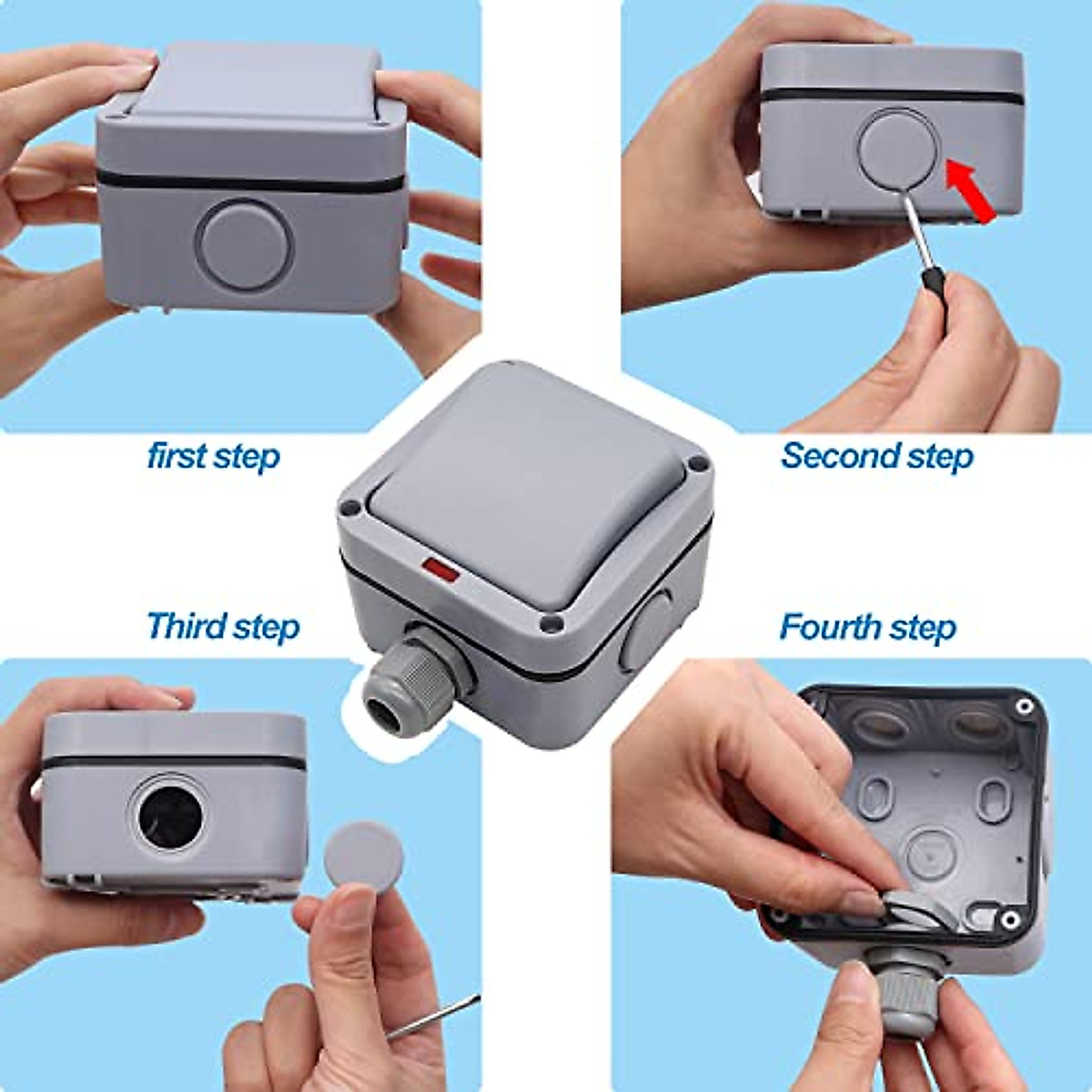 first step

Second step

Third step

Fourth step