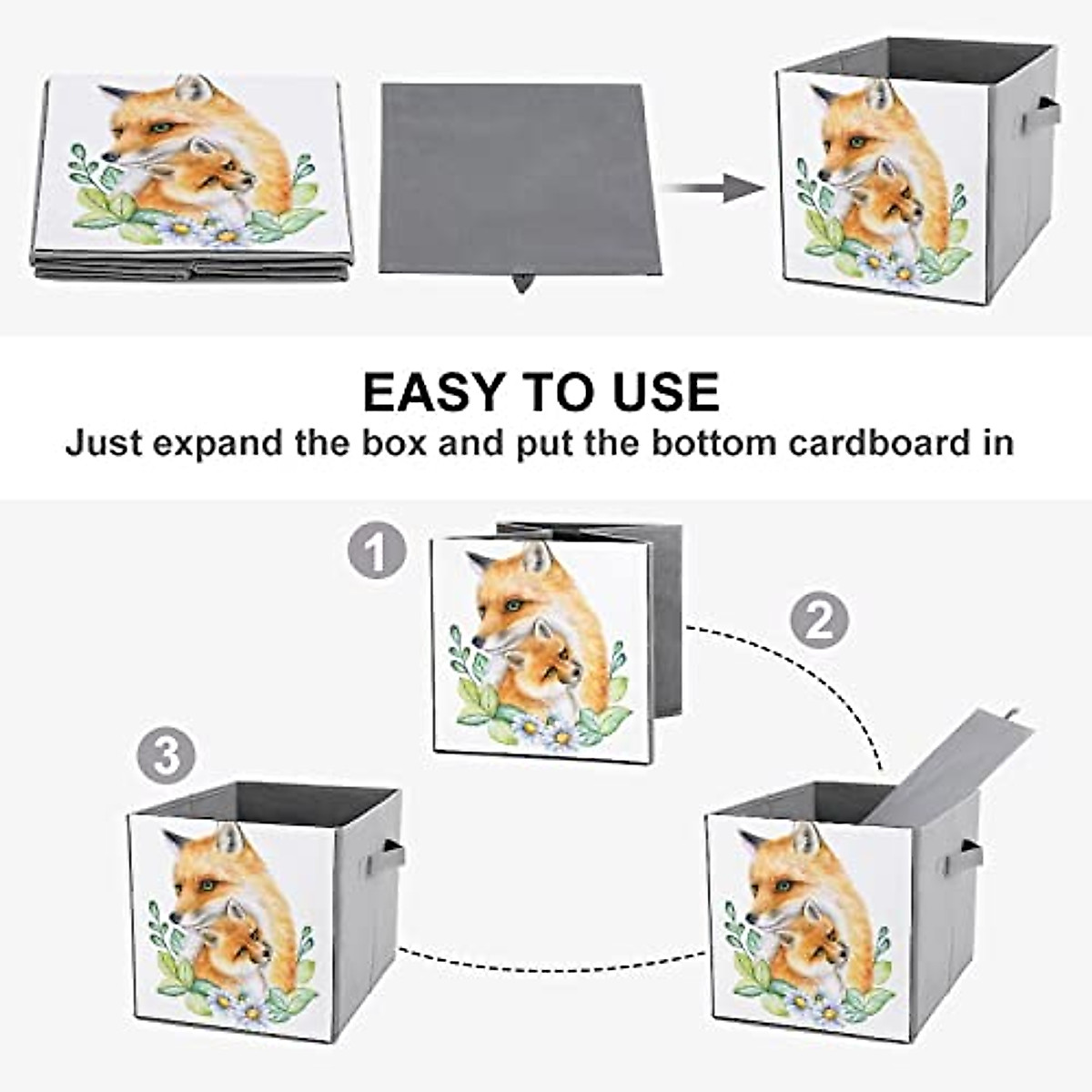 EASY TO USE
Just expand the box and put the bottom cardboard in

1

2

3