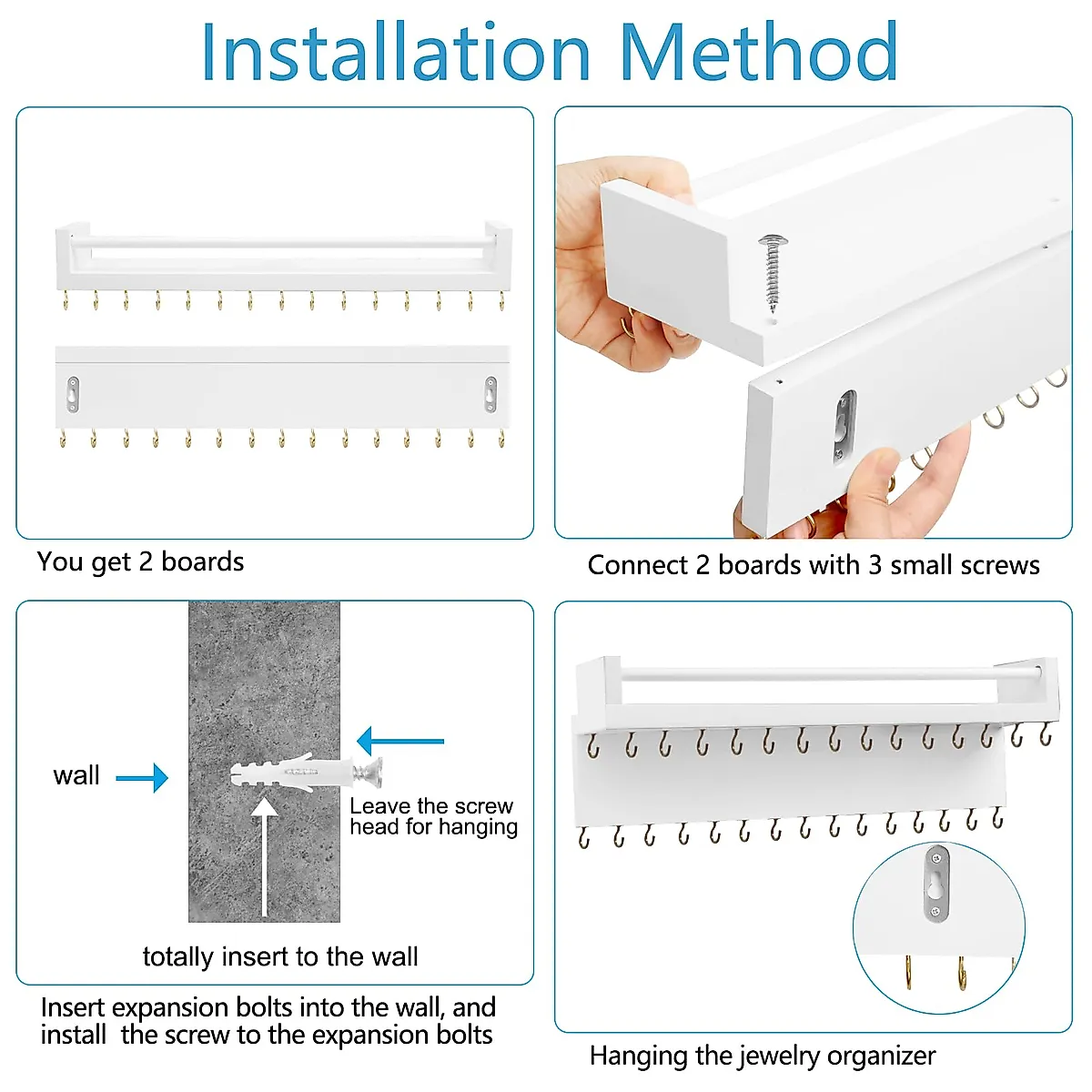 Installation Method

You get 2 boards

Connect 2 boards with 3 small screws

wall

Leave the screw head for hanging

totally insert to the wall

Insert expansion bolts into the wall, and install the screw to the expansion bolts

Hanging the jewelry organizer